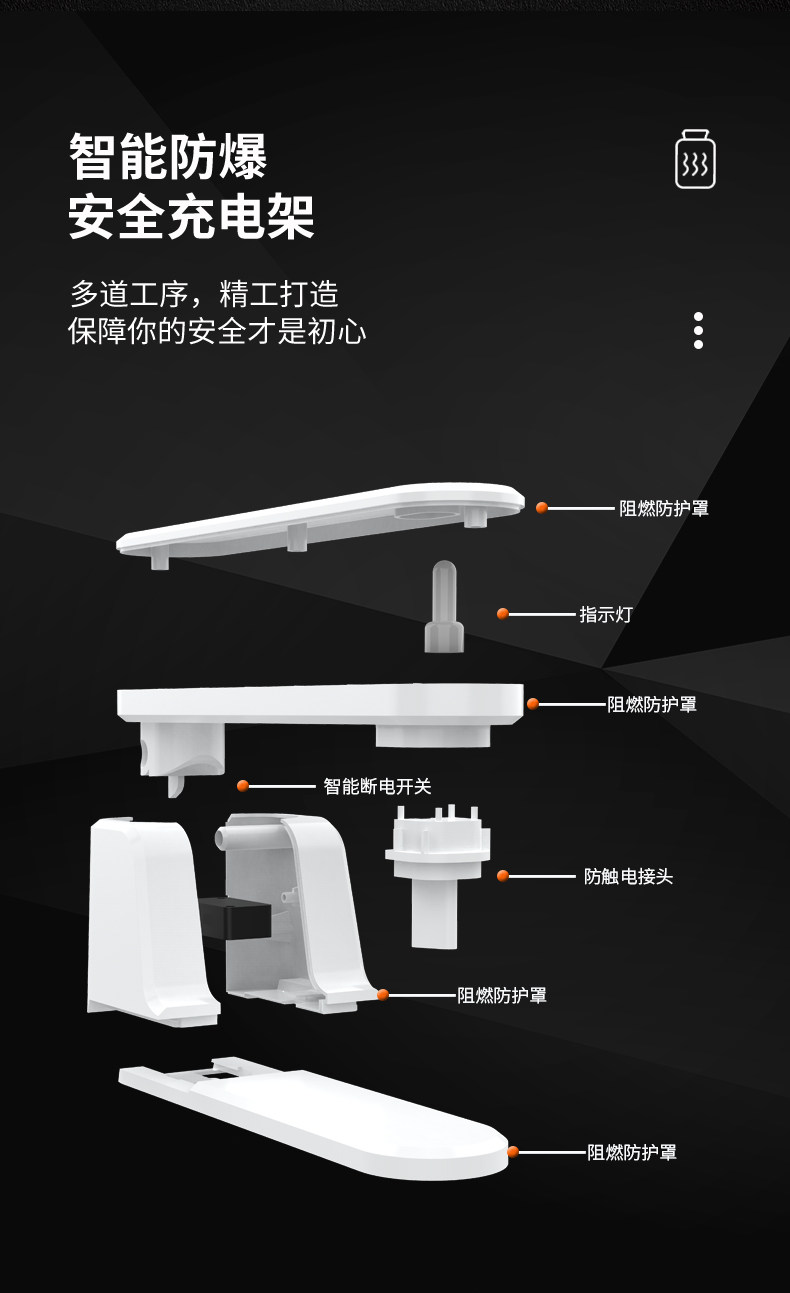 智能防爆
安全充电架

多道工序，精工打造
保障你的安全才是初心

阻燃防护罩

指示灯

阻燃防护罩

智能断电开关

防触电接头

阻燃防护罩

阻燃防护罩