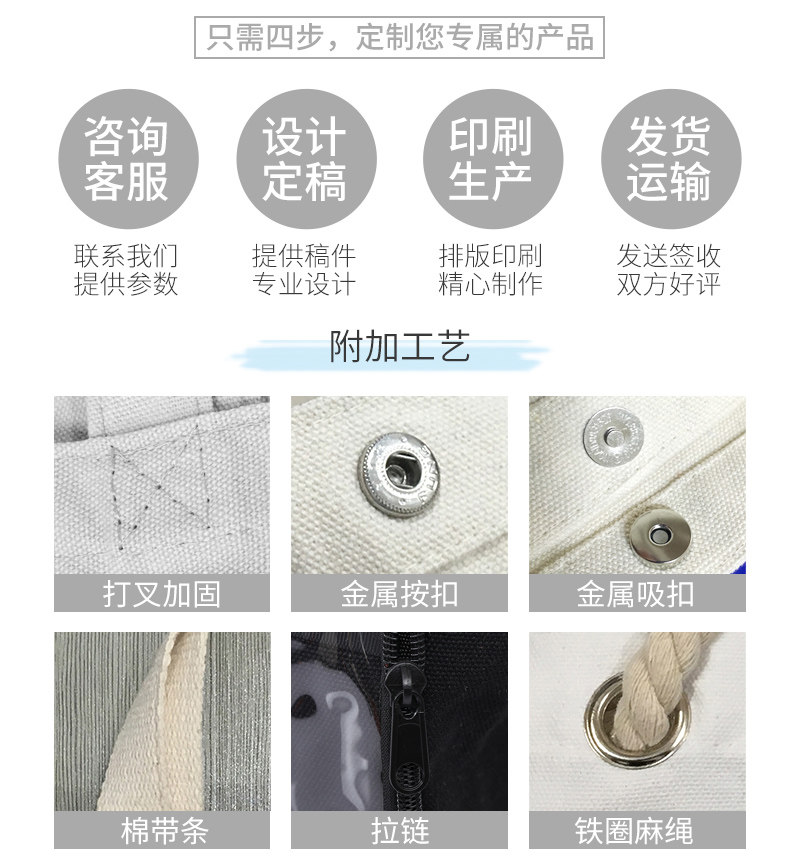 只需四步，定制您专属的产品

咨询客服

联系我们
提供参数

设计定稿

提供稿件
专业设计

印刷生产

排版印刷
精心制作

发货运输

发送签收
双方好评

附加工艺

打叉加固

金属按扣

金属吸扣

棉带条

拉链

铁圈麻绳