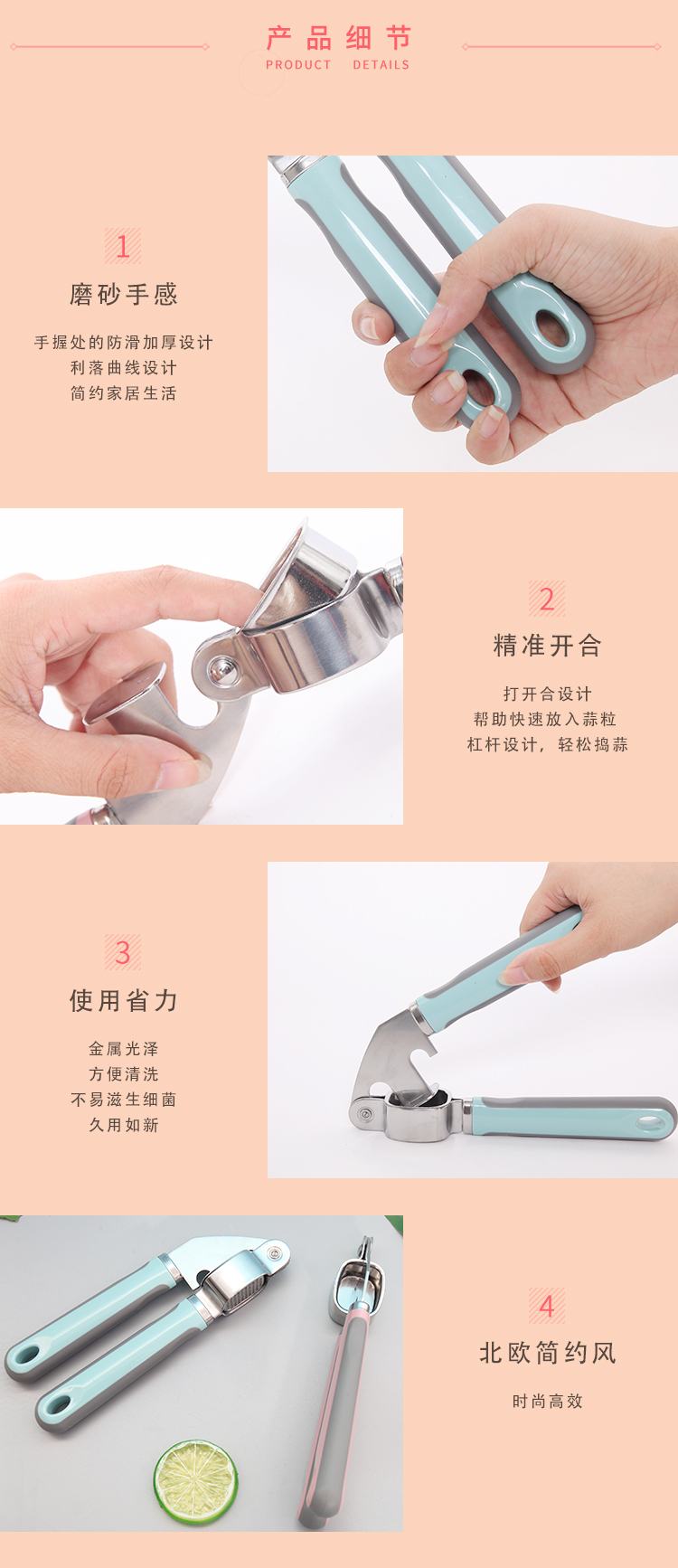 产品细节
PRODUCT DETAILS

1
磨砂手感

手握处的防滑加厚设计
利落曲线设计
简约家居生活

2
精准开合

打开合设计
帮助快速放入蒜粒
杠杆设计，轻松捣蒜

3
使用省力

金属光泽
方便清洗
不易滋生细菌
久用如新

4
北欧简约风

时尚高效