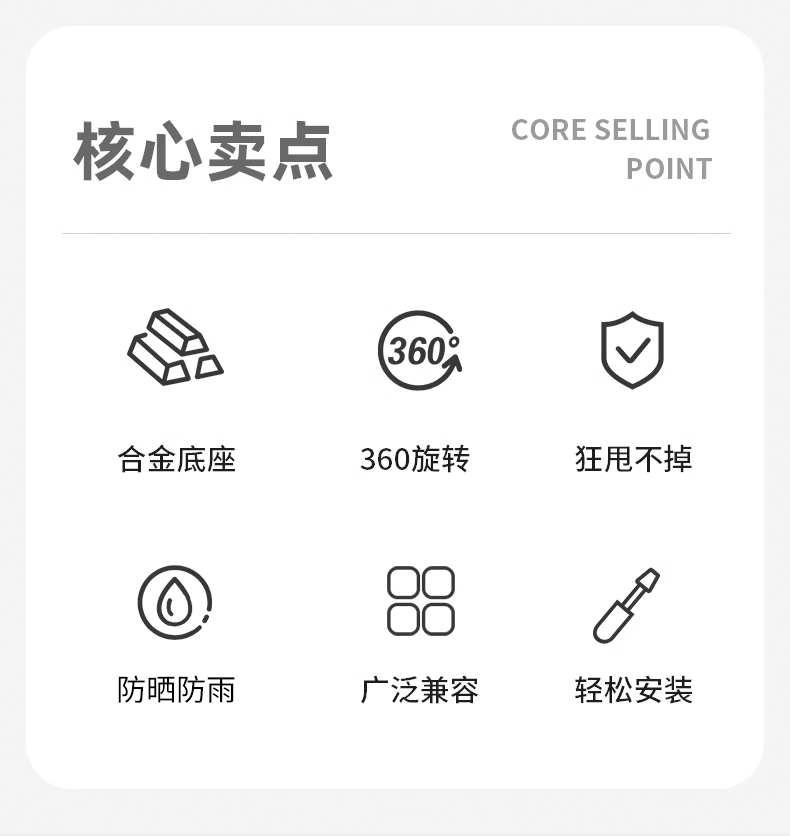 核心卖点

CORE SELLING
POINT

360°

合金底座

360旋转

狂甩不掉

防晒防雨

广泛兼容

轻松安装