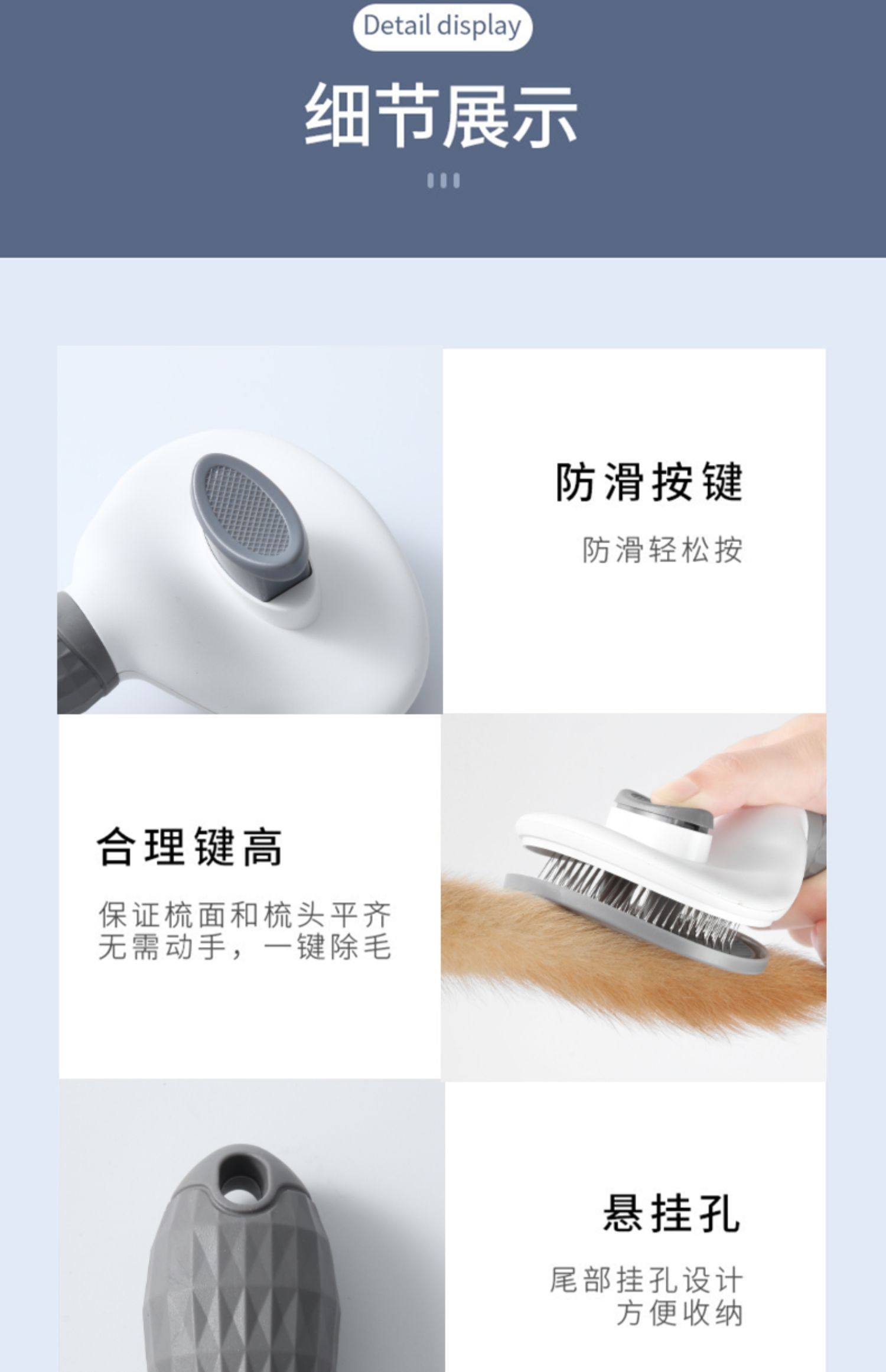 Detail display

细节展示

防滑按键

防滑轻松按

合理键高

保证梳面和梳头平齐
无需动手，一键除毛

悬挂孔

尾部挂孔设计
方便收纳