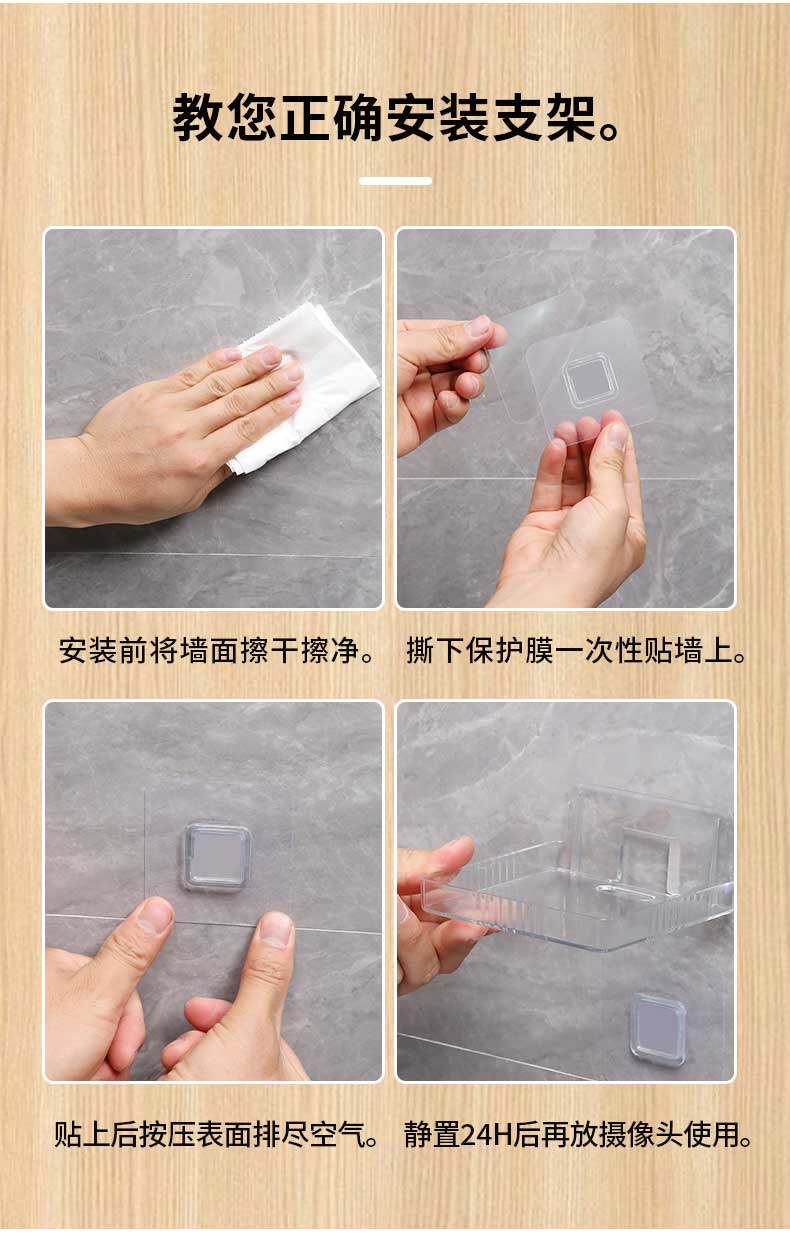 教您正确安装支架。

安装前将墙面擦干擦净。

撕下保护膜一次性贴墙上。

贴上后按压表面排尽空气。

静置24H后再放摄像头使用。