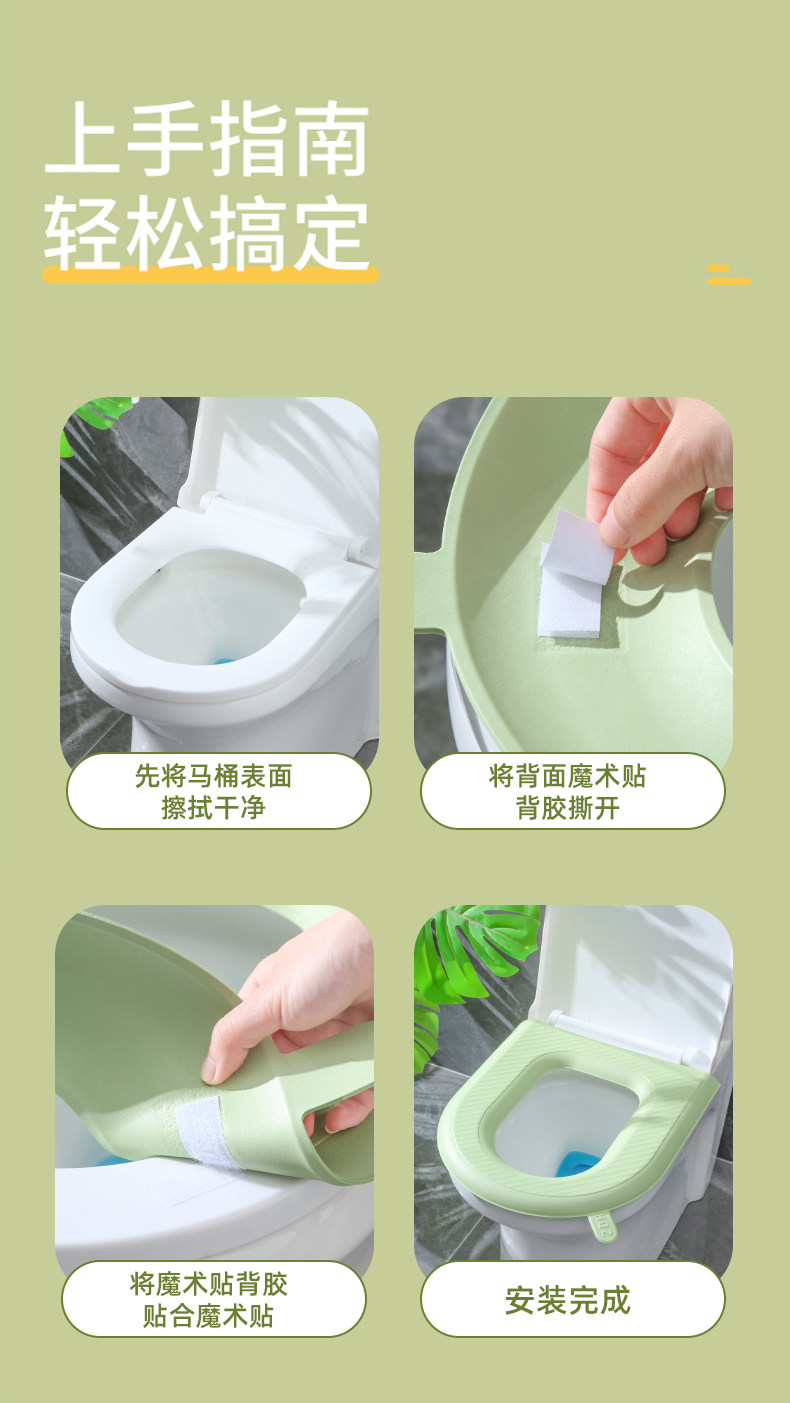 上手指南
轻松搞定

先将马桶表面
擦拭干净

将背面魔术贴
背胶撕开

将魔术贴背胶
贴合魔术贴

安装完成