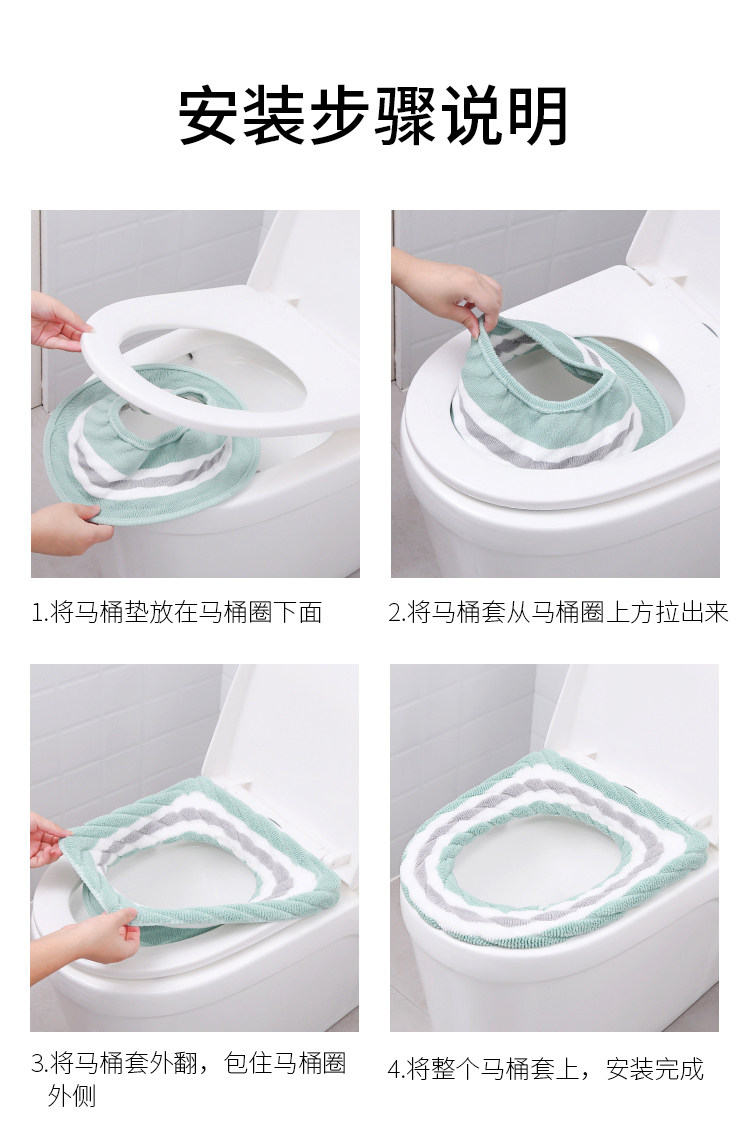 安装步骤说明

1.将马桶垫放在马桶圈下面

2.将马桶套从马桶圈上方拉出来

3.将马桶套外翻，包住马桶圈外侧

4.将整个马桶套上，安装完成