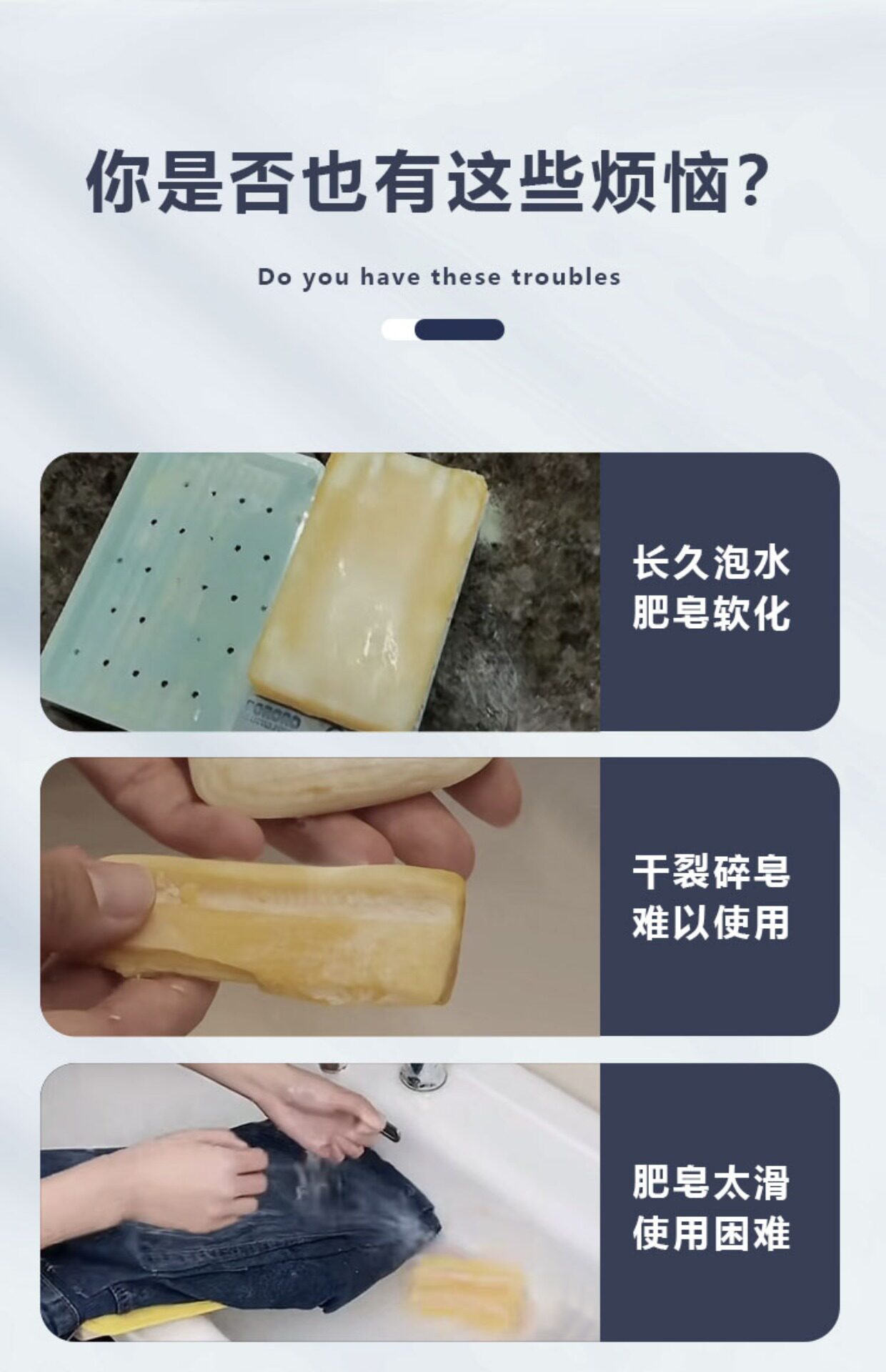 你是否也有这些烦恼?

Do you have these troubles

长久泡水
肥皂软化

干裂碎皂
难以使用

肥皂太滑
使用困难