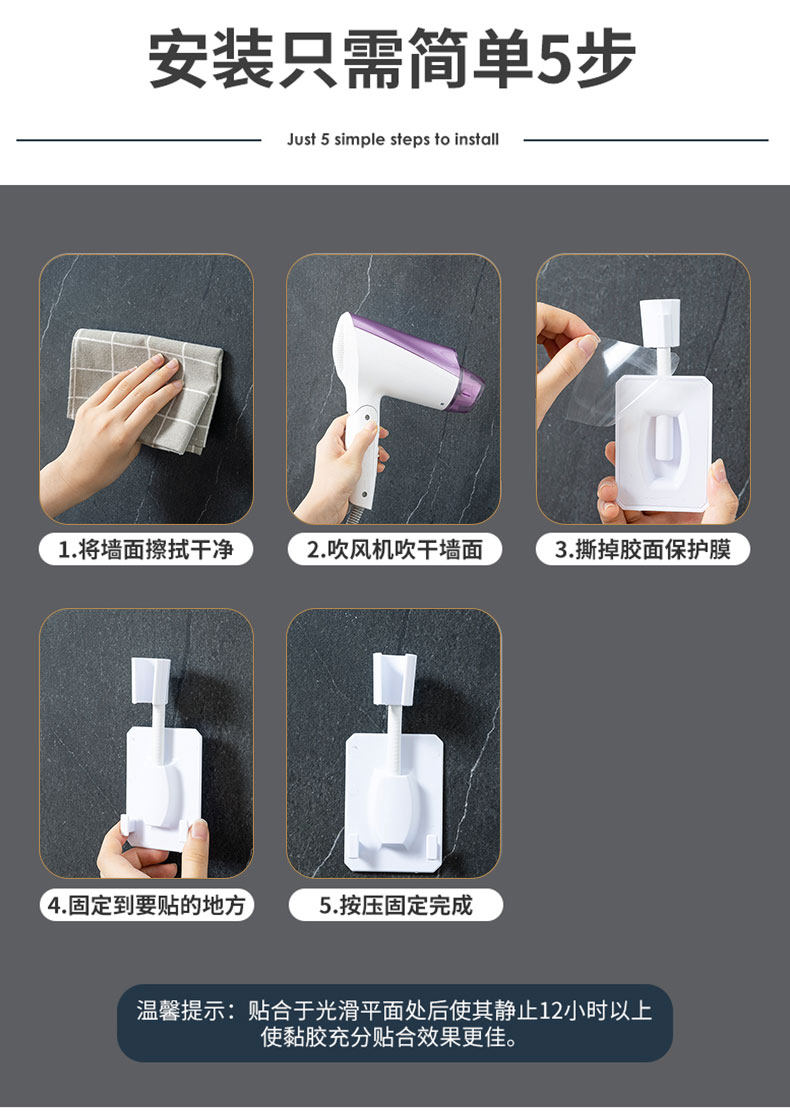 安装只需简单5步

Just 5 simple steps to install

1.将墙面擦拭干净

2.吹风机吹干墙面

3.撕掉胶面保护膜

4.固定到要贴的地方

5.按压固定完成

温馨提示：贴合于光滑平面处后使其静止12小时以上使黏胶充分贴合效果更佳。