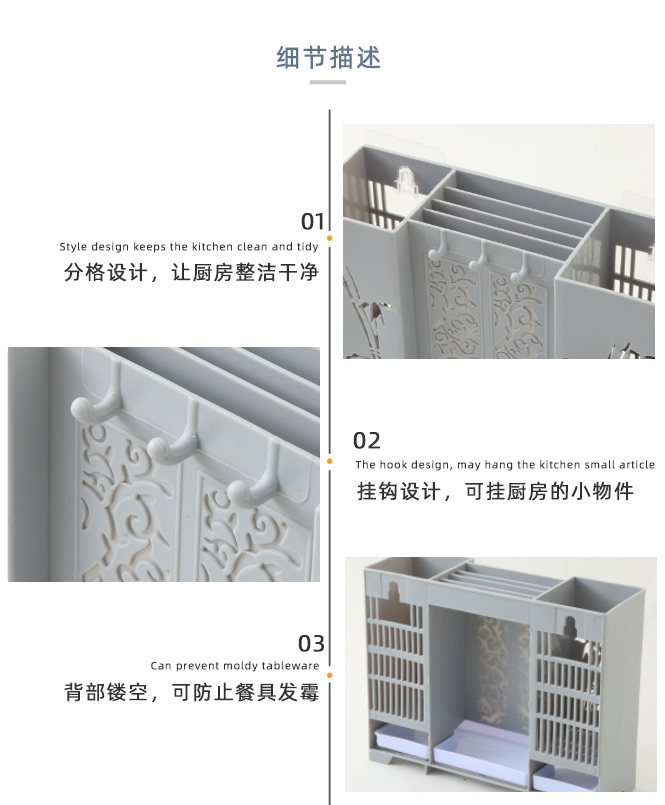 细节描述

01
Style design keeps the kitchen clean and tidy
分格设计，让厨房整洁干净

02
The hook design, may hang the kitchen small article
挂钩设计，可挂厨房的小物件

03
Can prevent moldy tableware
背部镂空，可防止餐具发霉