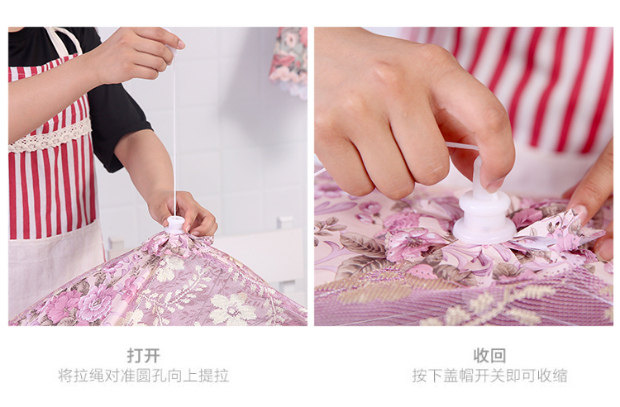 打开
将拉绳对准圆孔向上提拉

收回
按下盖帽开关即可收缩