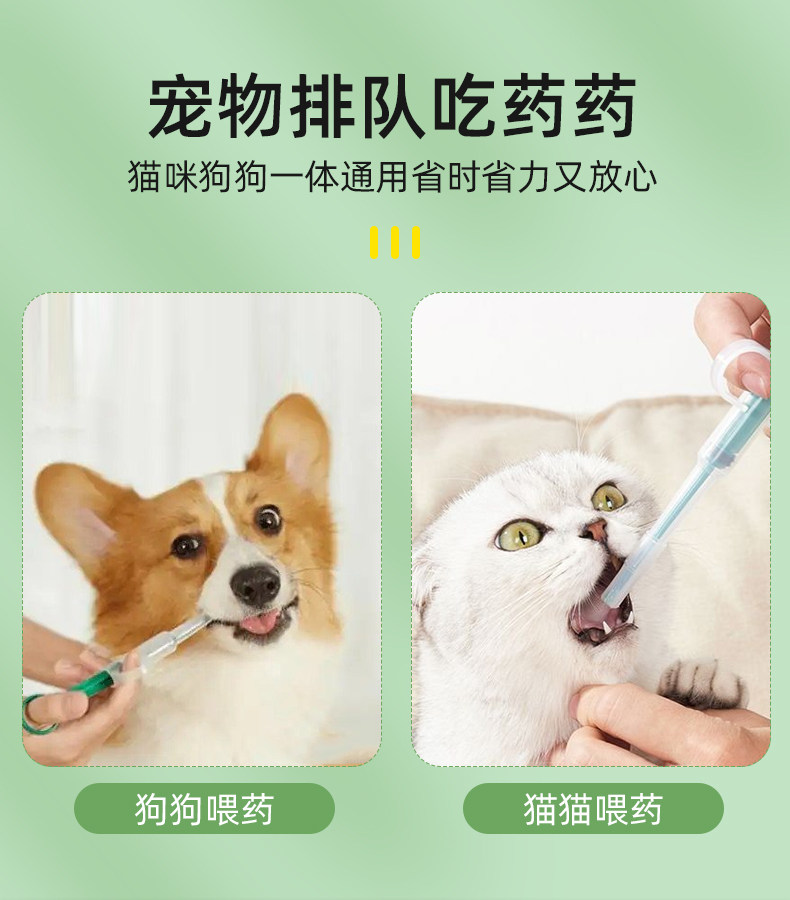 宠物排队吃药药

猫咪狗狗一体通用省时省力又放心

狗狗喂药

猫猫喂药