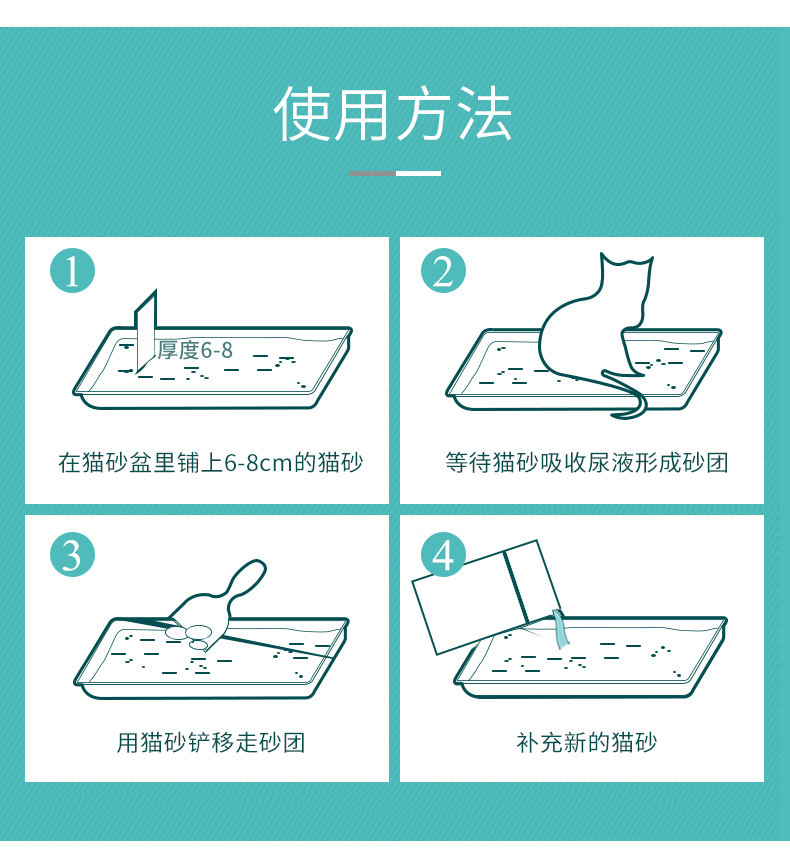 使用方法

1
厚度6-8
在猫砂盆里铺上6-8cm的猫砂

2
等待猫砂吸收尿液形成砂团

3
用猫砂铲移走砂团

4
补充新的猫砂