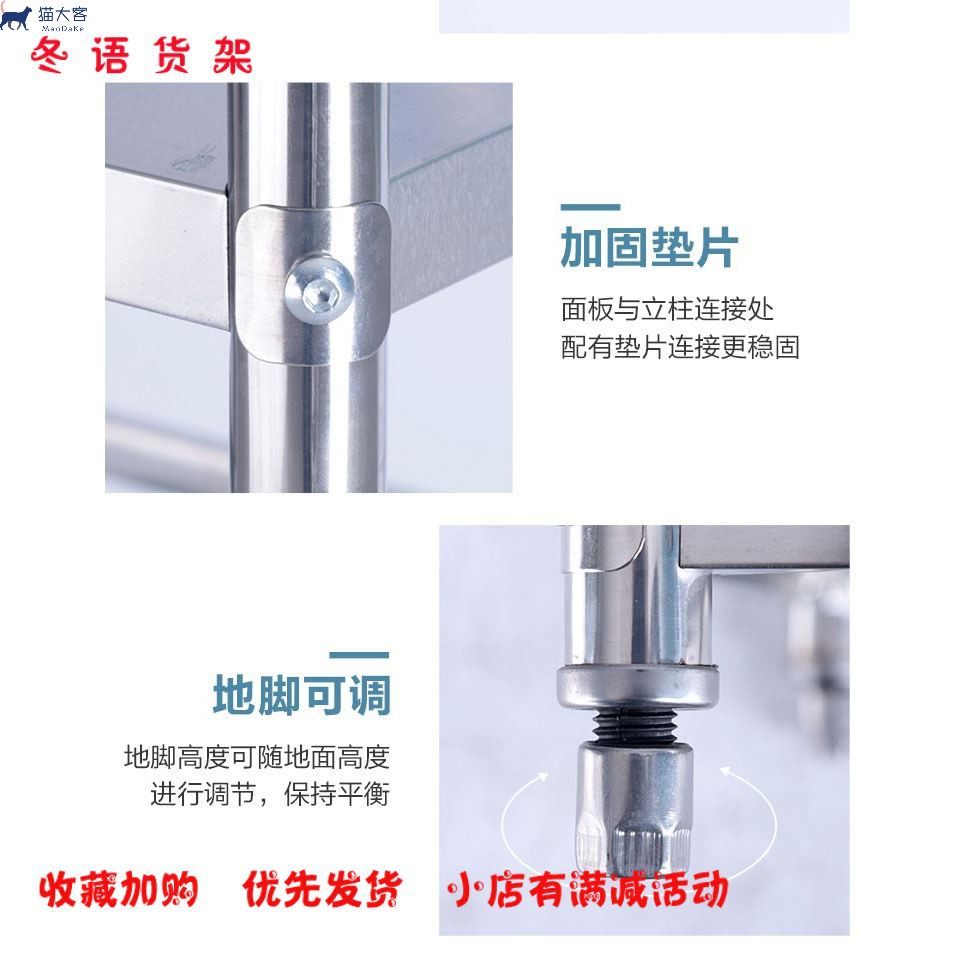 猫大客
MaoDaKe
冬语货架

加固垫片
面板与立柱连接处
配有垫片连接更稳固

地脚可调
地脚高度可随地面高度
进行调节，保持平衡

收藏加购 优先发货 小店有满减活动