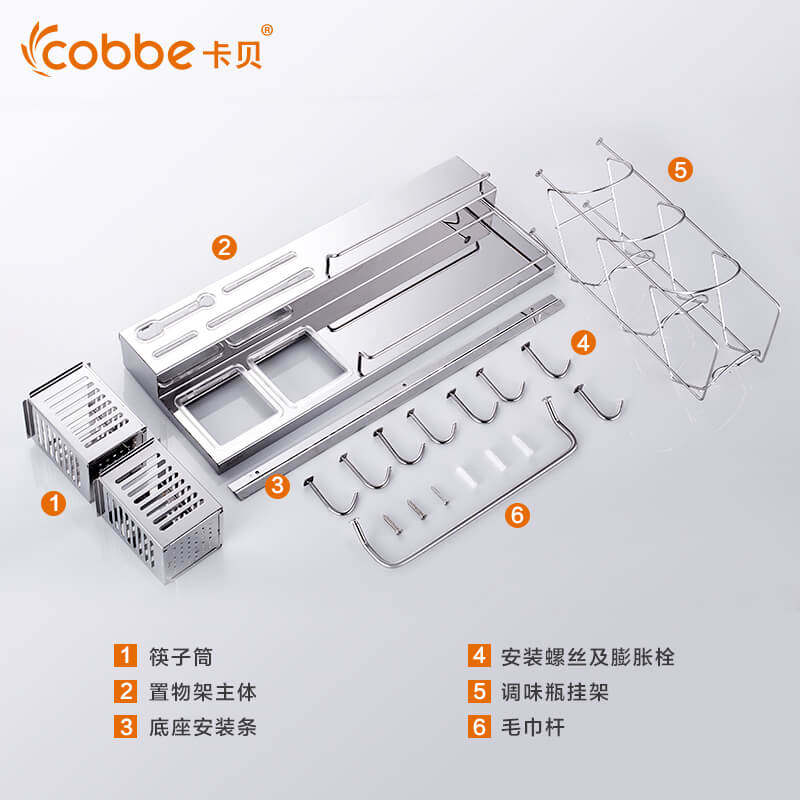 cobbe 卡贝®

5

2

4

1

3

6

1 筷子筒
2 置物架主体
3 底座安装条

4 安装螺丝及膨胀栓
5 调味瓶挂架
6 毛巾杆