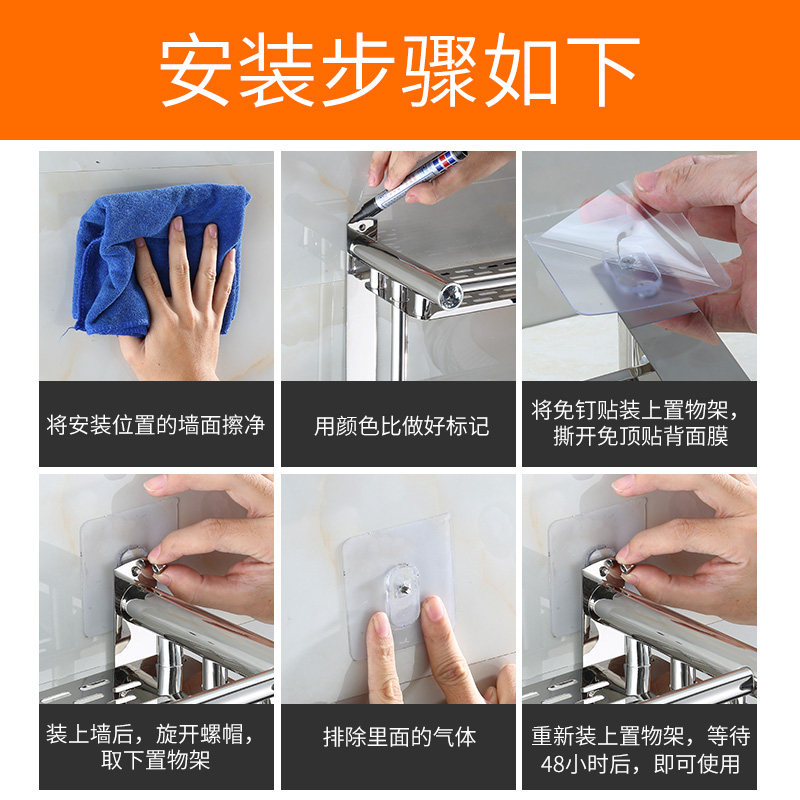 安装步骤如下

将安装位置的墙面擦净

用颜色比做好标记

将免钉贴装上置物架，撕开免顶贴背面膜

装上墙后，旋开螺帽，取下置物架

排除里面的气体

重新装上置物架，等待48小时后，即可使用