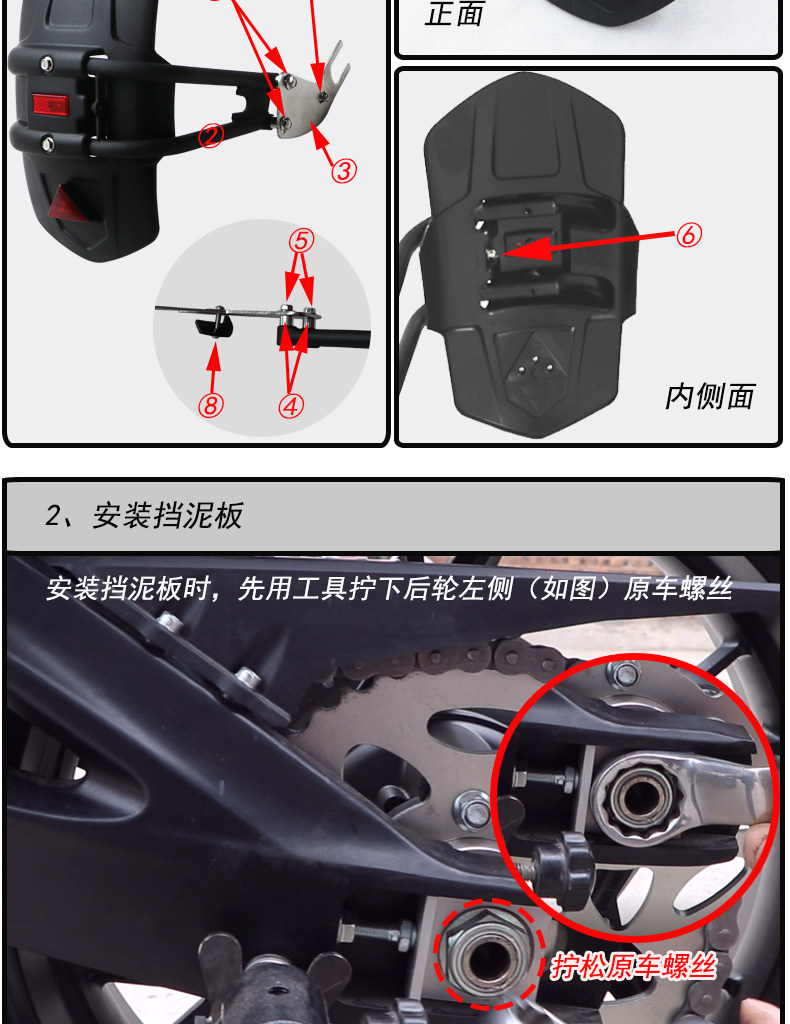 正面

②

③

⑤

⑧

④

⑥

内侧面

2、安装挡泥板

安装挡泥板时，先用工具拧下后轮左侧（如图）原车螺丝

拧松原车螺丝