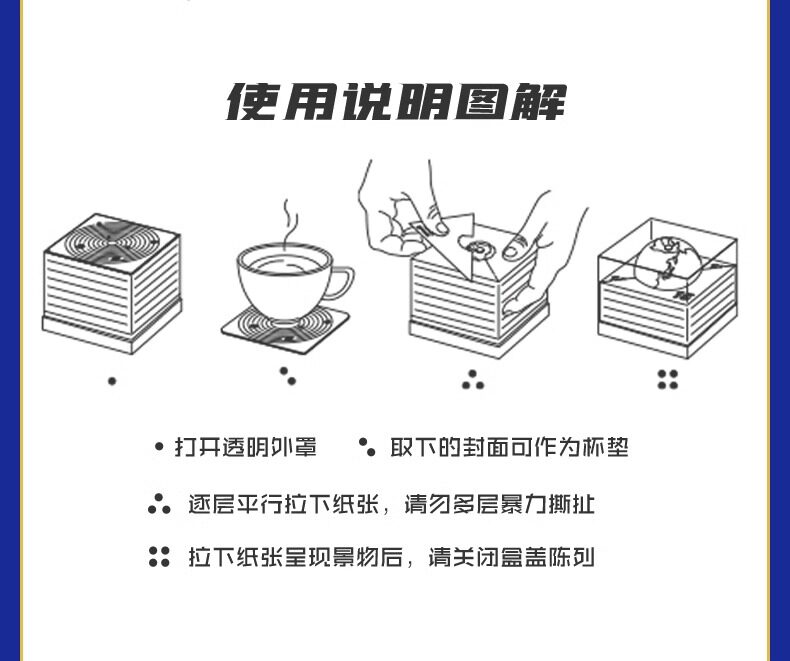 使用说明图解

打开透明外罩

取下的封面可作为杯垫

逐层平行拉下纸张，请勿多层暴力撕扯

拉下纸张呈现景物后，请关闭盒盖陈列