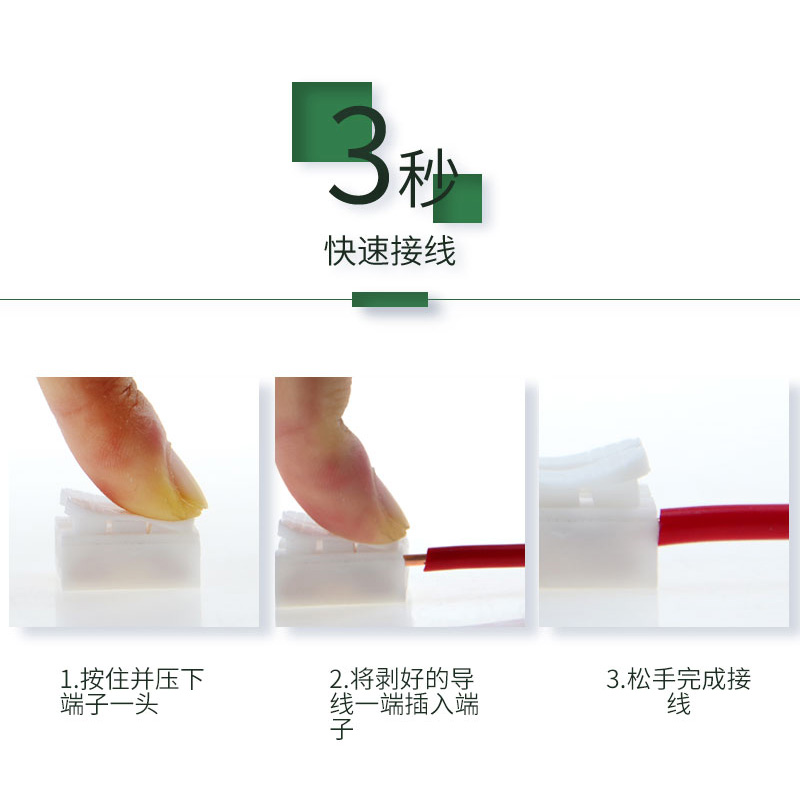 3秒
快速接线

1.按住并压下端子一头

2.将剥好的导线一端插入端子

3.松手完成接线