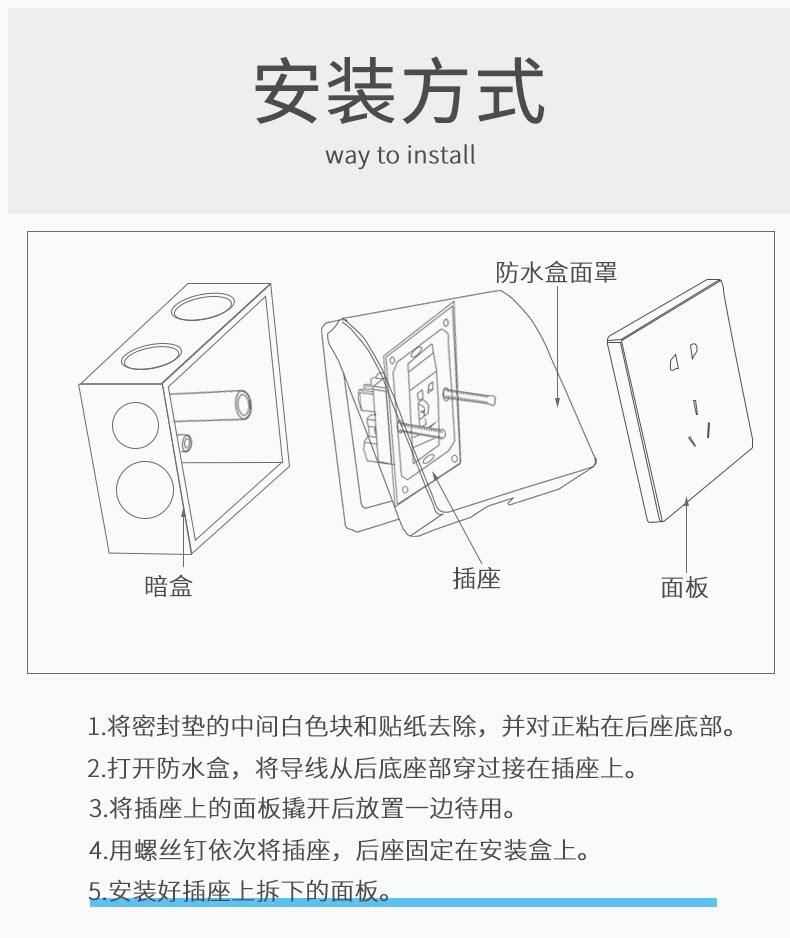 安装方式
way to install

防水盒面罩

暗盒

插座

面板

1.将密封垫的中间白色块和贴纸去除，并对正粘在后座底部。
2.打开防水盒，将导线从后底座部穿过接在插座上。
3.将插座上的面板撬开后放置一边待用。
4.用螺丝钉依次将插座，后座固定在安装盒上。
5.安装好插座上拆下的面板。