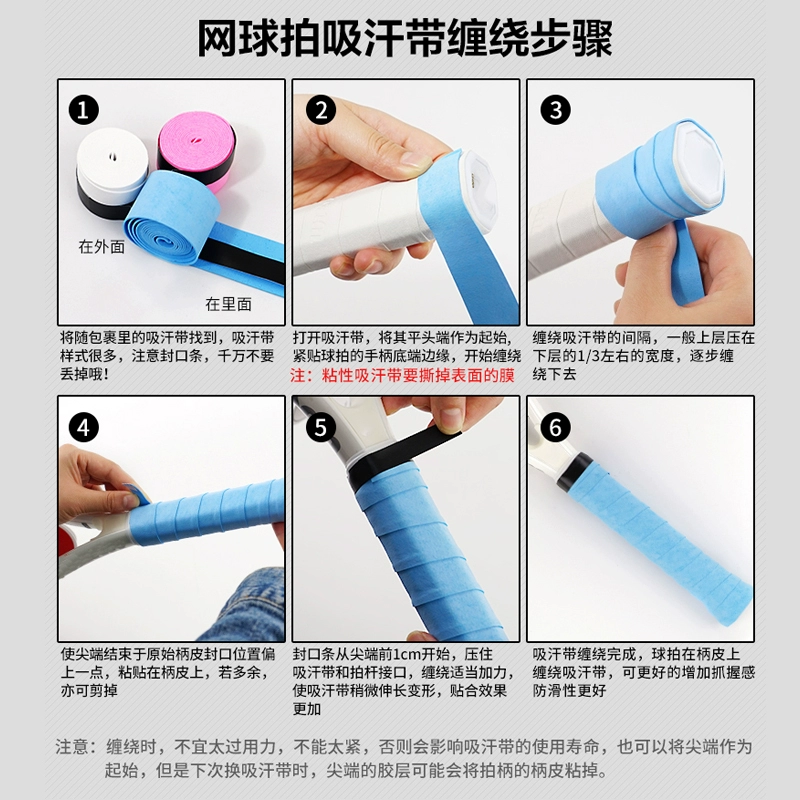 网球拍吸汗带缠绕步骤

1
在外面
在里面
将随包裹里的吸汗带找到，吸汗带样式很多，注意封口条，千万不要丢掉哦！

2
打开吸汗带，将其平头端作为起始，紧贴球拍的手柄底端边缘，开始缠绕
注：粘性吸汗带要撕掉表面的膜

3
缠绕吸汗带的间隔，一般上层压在下层的1/3左右的宽度，逐步缠绕下去

4
使尖端结束于原始柄皮封口位置偏上一点，粘贴在柄皮上，若多余，亦可剪掉

5
封口条从尖端前1cm开始，压住吸汗带和拍杆接口，缠绕适当加力，使吸汗带稍微伸长变形，贴合效果更加

6
吸汗带缠绕完成，球拍在柄皮上缠绕吸汗带，可更好的增加抓握感防滑性更好

注意：缠绕时，不宜太过用力，不能太紧，否则会影响吸汗带的使用寿命，也可以将尖端作为起始，但是下次换吸汗带时，尖端的胶层可能会将拍柄的柄皮粘掉。