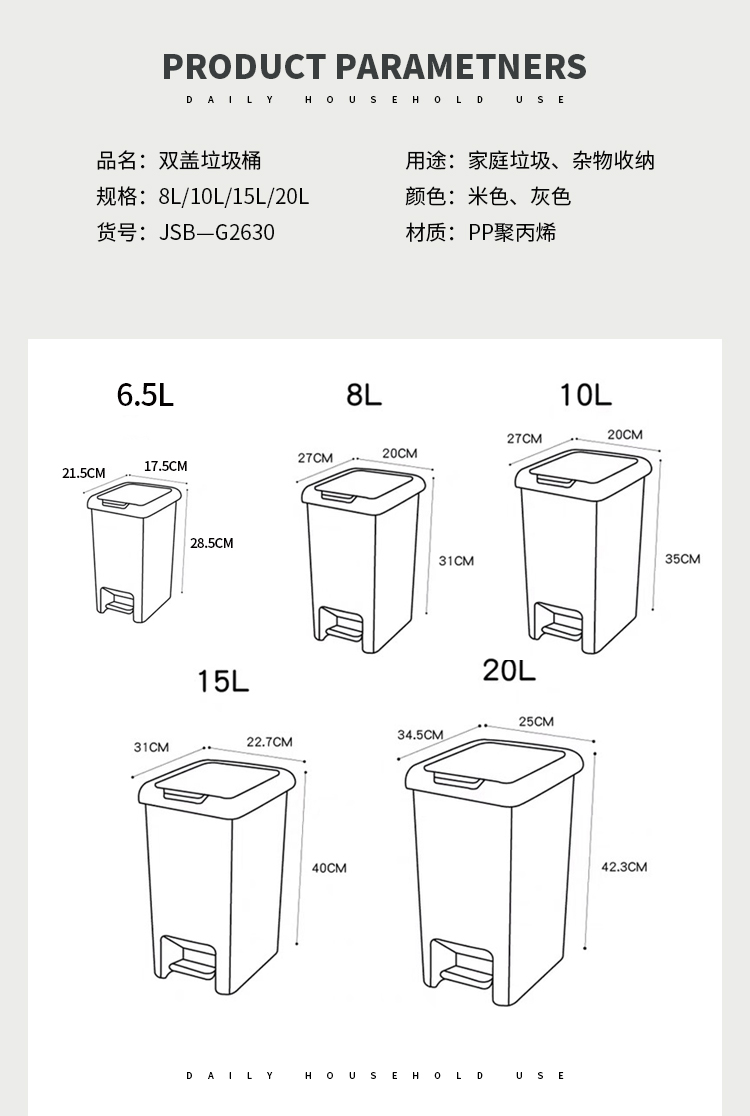 PRODUCT PARAMETNERS

DAILY HOUSEHOLD USE

品名：双盖垃圾桶
规格：8L/10L/15L/20L
货号：JSB—G2630

用途：家庭垃圾、杂物收纳
颜色：米色、灰色
材质：PP聚丙烯

6.5L
21.5CM
17.5CM
28.5CM

8L
27CM
20CM
31CM

10L
27CM
20CM
35CM

15L
31CM
22.7CM
40CM

20L
34.5CM
25CM
42.3CM

DAILY HOUSEHOLD USE