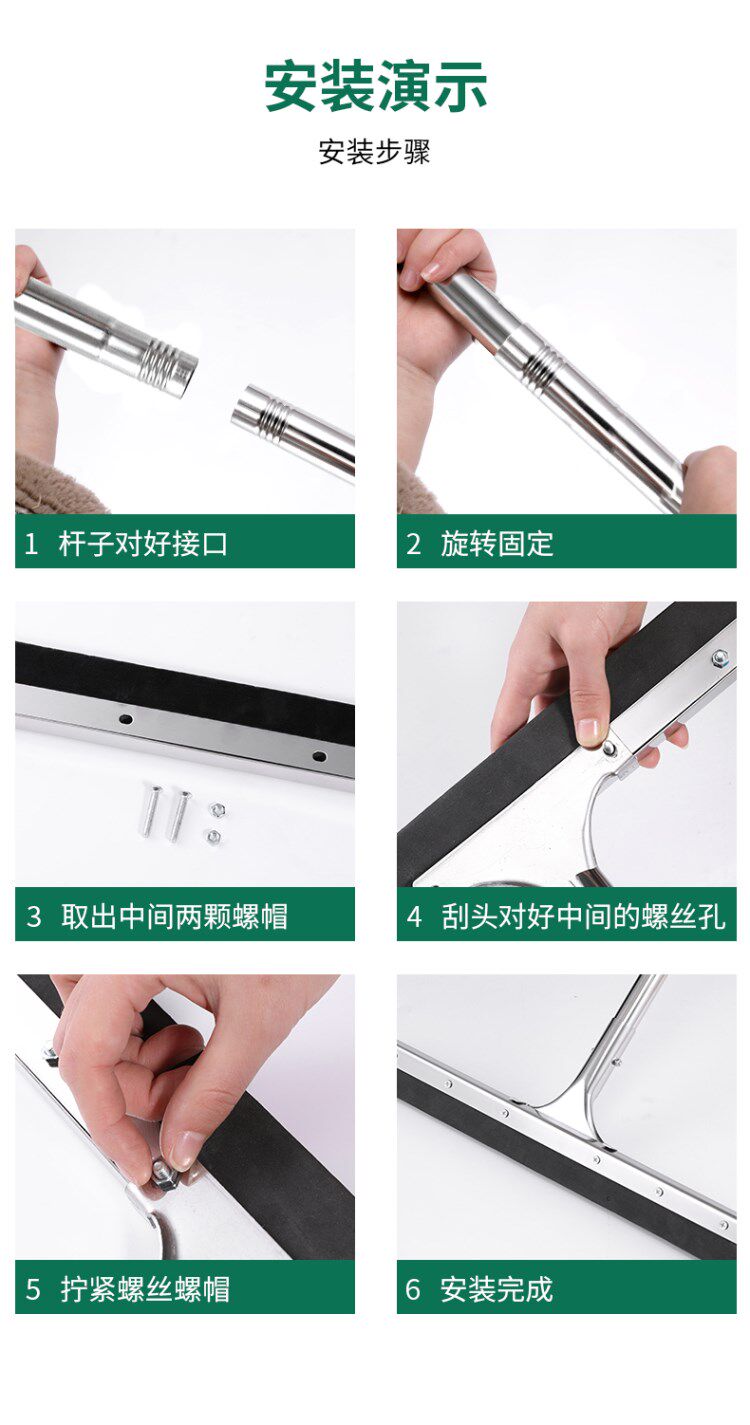 安装演示

安装步骤

1 杆子对好接口

2 旋转固定

3 取出中间两颗螺帽

4 刮头对好中间的螺丝孔

5 拧紧螺丝螺帽

6 安装完成