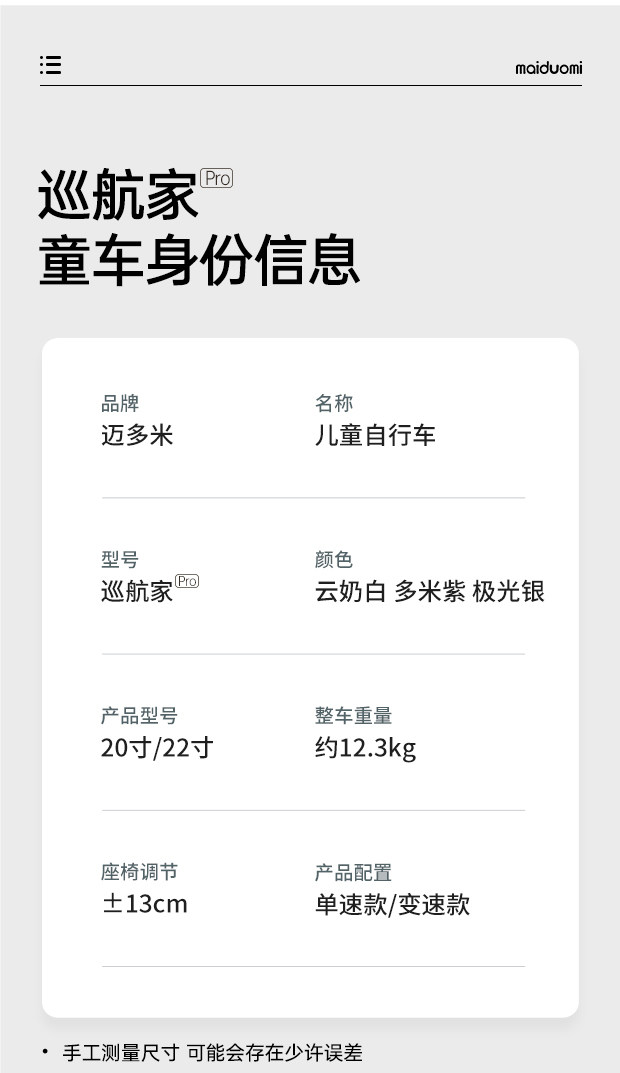 maiduomi

巡航家Pro
童车身份信息

品牌
迈多米

名称
儿童自行车

型号
巡航家Pro

颜色
云奶白 多米紫 极光银

产品型号
20寸/22寸

整车重量
约12.3kg

座椅调节
±13cm

产品配置
单速款/变速款

• 手工测量尺寸 可能会存在少许误差