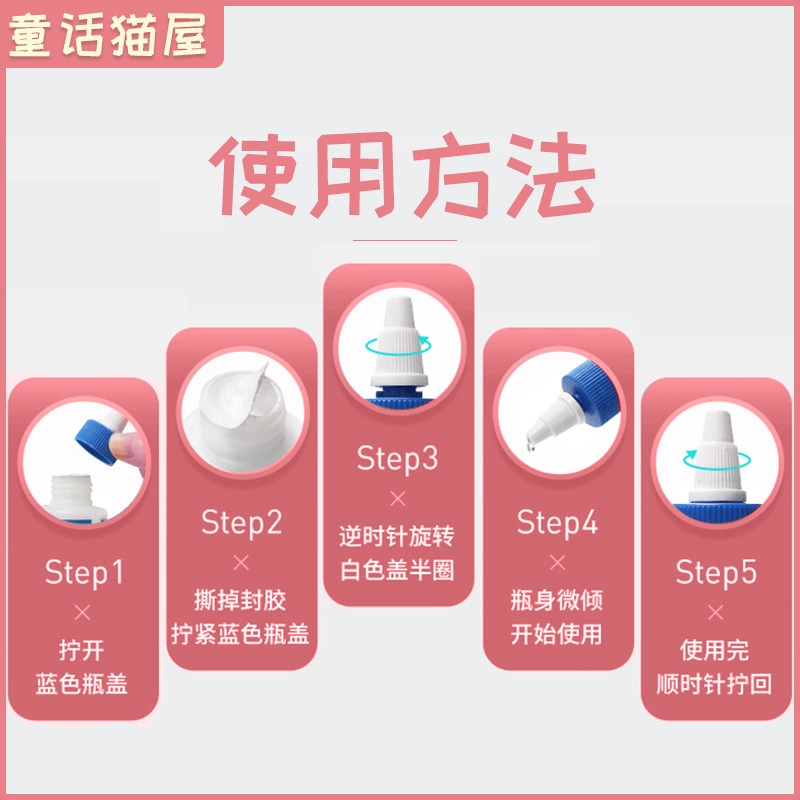 童话猫屋

使用方法

Step1
×
拧开
蓝色瓶盖

Step2
×
撕掉封胶
拧紧蓝色瓶盖

Step3
×
逆时针旋转
白色盖半圈

Step4
×
瓶身微倾
开始使用

Step5
×
使用完
顺时针拧回