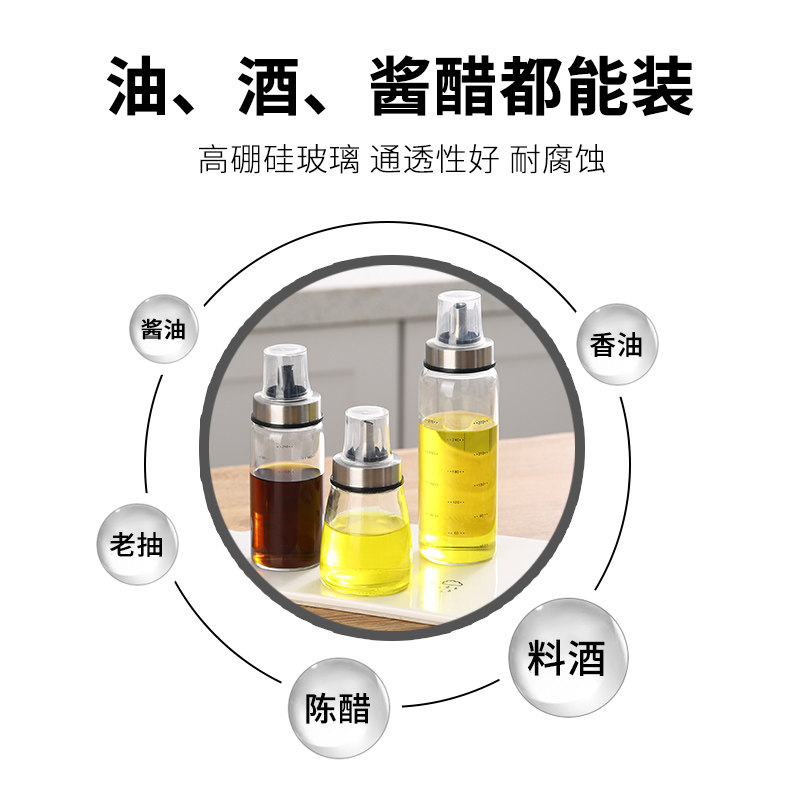 油、酒、酱醋都能装

高硼硅玻璃 通透性好 耐腐蚀

酱油

香油

老抽

料酒

陈醋