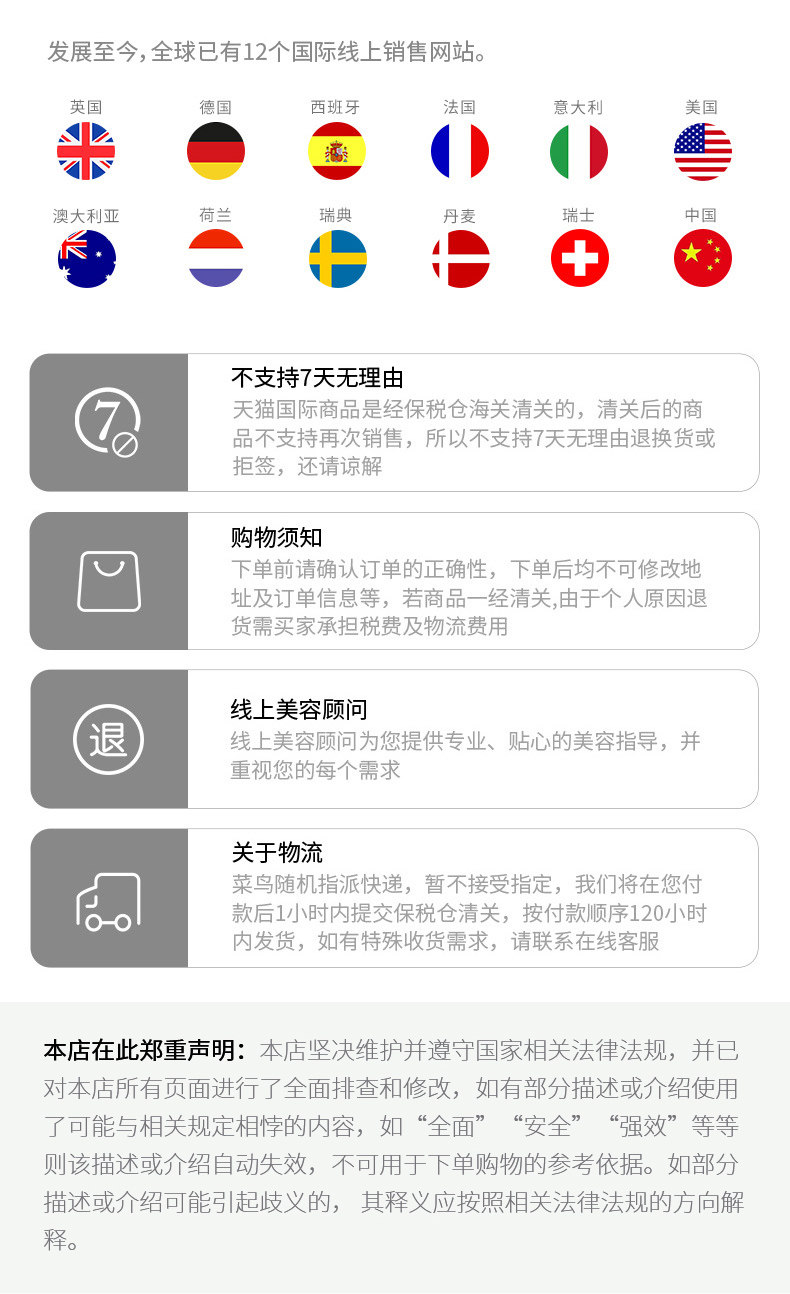 发展至今,全球已有12个国际线上销售网站。

英国 德国 西班牙 法国 意大利 美国

澳大利亚 荷兰 瑞典 丹麦 瑞士 中国

7

不支持7天无理由

天猫国际商品是经保税仓海关清关的，清关后的商品不支持再次销售，所以不支持7天无理由退换货或拒签，还请谅解

购物须知

下单前请确认订单的正确性，下单后均不可修改地址及订单信息等，若商品一经清关,由于个人原因退货需买家承担税费及物流费用

退

线上美容顾问

线上美容顾问为您提供专业、贴心的美容指导，并重视您的每个需求

关于物流

菜鸟随机指派快递，暂不接受指定，我们将在您付款后1小时内提交保税仓清关，按付款顺序120小时内发货，如有特殊收货需求，请联系在线客服

本店在此郑重声明：本店坚决维护并遵守国家相关法律法规，并已对本店所有页面进行了全面排查和修改，如有部分描述或介绍使用了可能与相关规定相悖的内容，如“全面”“安全”“强效”等等则该描述或介绍自动失效，不可用于下单购物的参考依据。如部分描述或介绍可能引起歧义的，其释义应按照相关法律法规的方向解释。