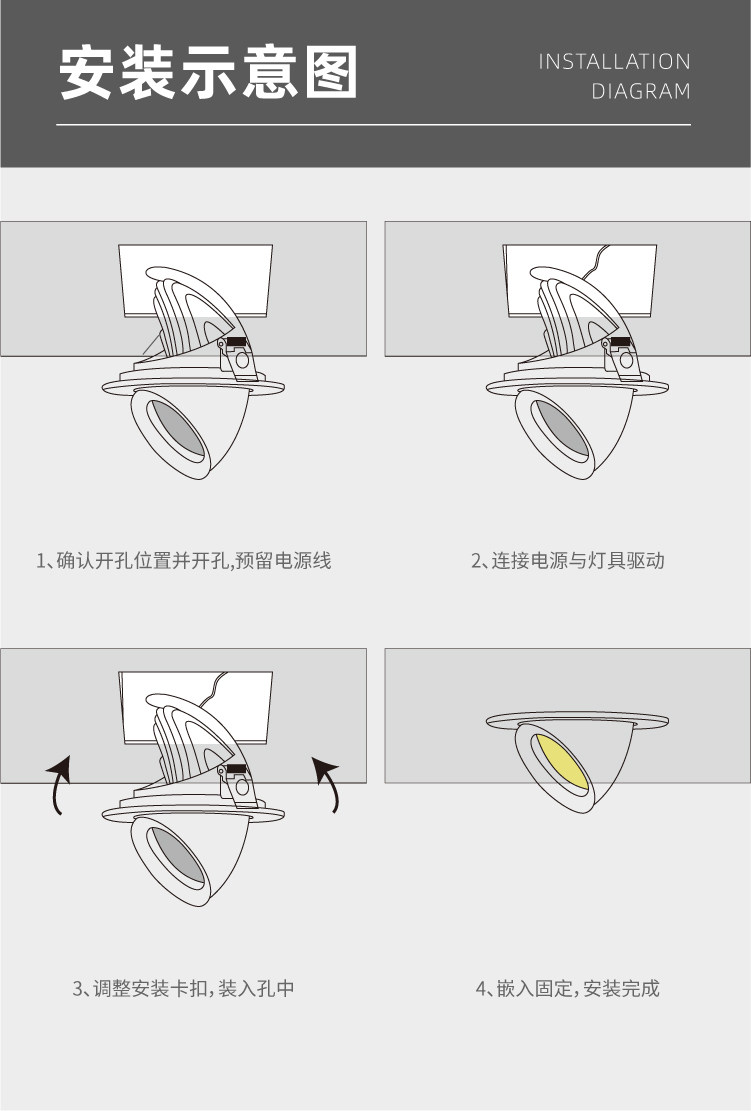 安装示意图

INSTALLATION DIAGRAM

1、确认开孔位置并开孔,预留电源线

2、连接电源与灯具驱动

3、调整安装卡扣,装入孔中

4、嵌入固定,安装完成