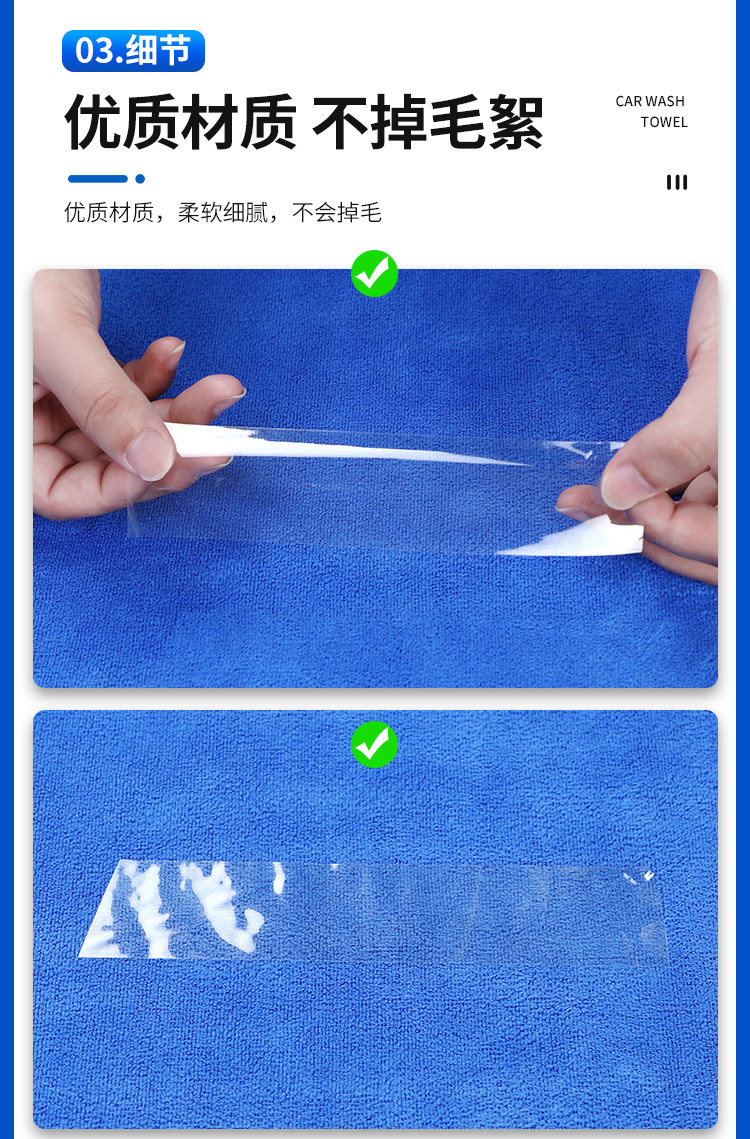 03.细节

优质材质 不掉毛絮

CAR WASH
TOWEL

优质材质，柔软细腻，不会掉毛