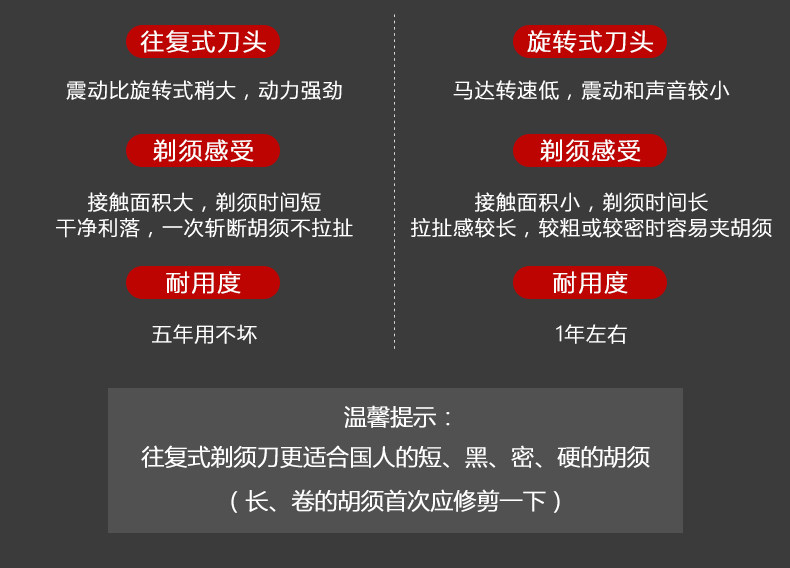 往复式刀头

震动比旋转式稍大，动力强劲

剃须感受

接触面积大，剃须时间短
干净利落，一次斩断胡须不拉扯

耐用度

五年用不坏

旋转式刀头

马达转速低，震动和声音较小

剃须感受

接触面积小，剃须时间长
拉扯感较长，较粗或较密时容易夹胡须

耐用度

1年左右

温馨提示：
往复式剃须刀更适合国人的短、黑、密、硬的胡须
（长、卷的胡须首次应修剪一下）