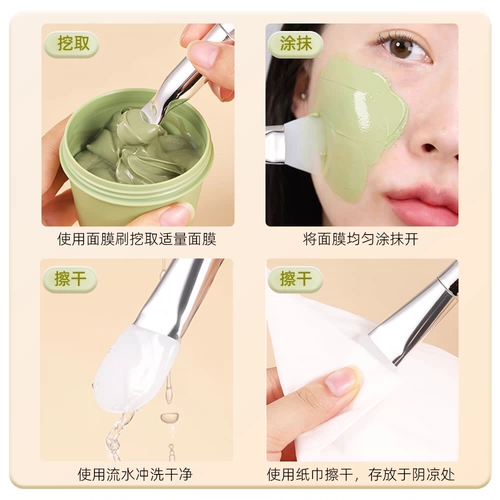 挖取

使用面膜刷挖取适量面膜

涂抹

将面膜均匀涂抹开

擦干

使用流水冲洗干净

擦干

使用纸巾擦干，存放于阴凉处