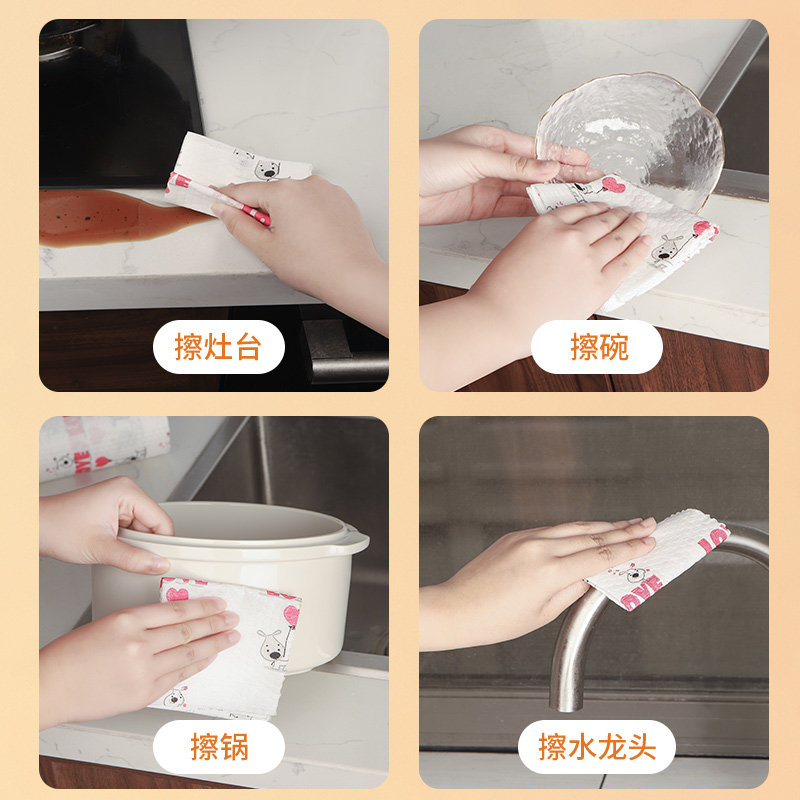 擦灶台

擦碗

擦锅

擦水龙头