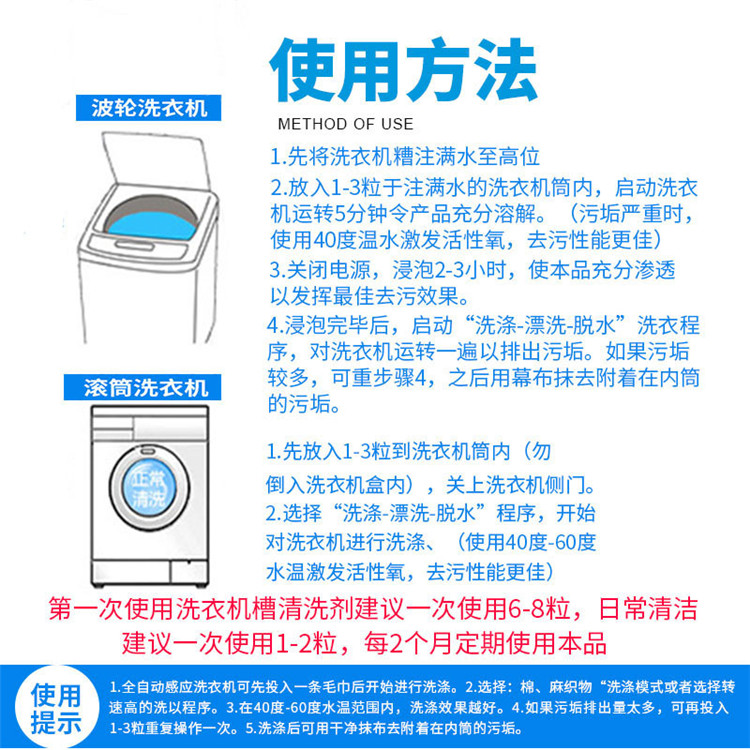 使用方法

METHOD OF USE

波轮洗衣机

1.先将洗衣机槽注满水至高位

2.放入1-3粒于注满水的洗衣机筒内，启动洗衣机运转5分钟令产品充分溶解。（污垢严重时，使用40度温水激发活性氧，去污性能更佳）

3.关闭电源，浸泡2-3小时，使本品充分渗透以发挥最佳去污效果。

4.浸泡完毕后，启动“洗涤-漂洗-脱水”洗衣程序，对洗衣机运转一遍以排出污垢。如果污垢较多，可重步骤4，之后用幕布抹去附着在内筒的污垢。

滚筒洗衣机

正常清洗

1.先放入1-3粒到洗衣机筒内（勿倒入洗衣机盒内），关上洗衣机侧门。

2.选择“洗涤-漂洗-脱水”程序，开始对洗衣机进行洗涤、（使用40度-60度水温激发活性氧，去污性能更佳）

第一次使用洗衣机槽清洗剂建议一次使用6-8粒，日常清洁建议一次使用1-2粒，每2个月定期使用本品

使用提示

1.全自动感应洗衣机可先投入一条毛巾后开始进行洗涤。2.选择：棉、麻织物“洗涤模式或者选择转速高的洗以程序。3.在40度-60度水温范围内，洗涤效果越好。4.如果污垢排出量太多，可再投入1-3粒重复操作一次。5.洗涤后可用干净抹布去附着在内筒的污垢。