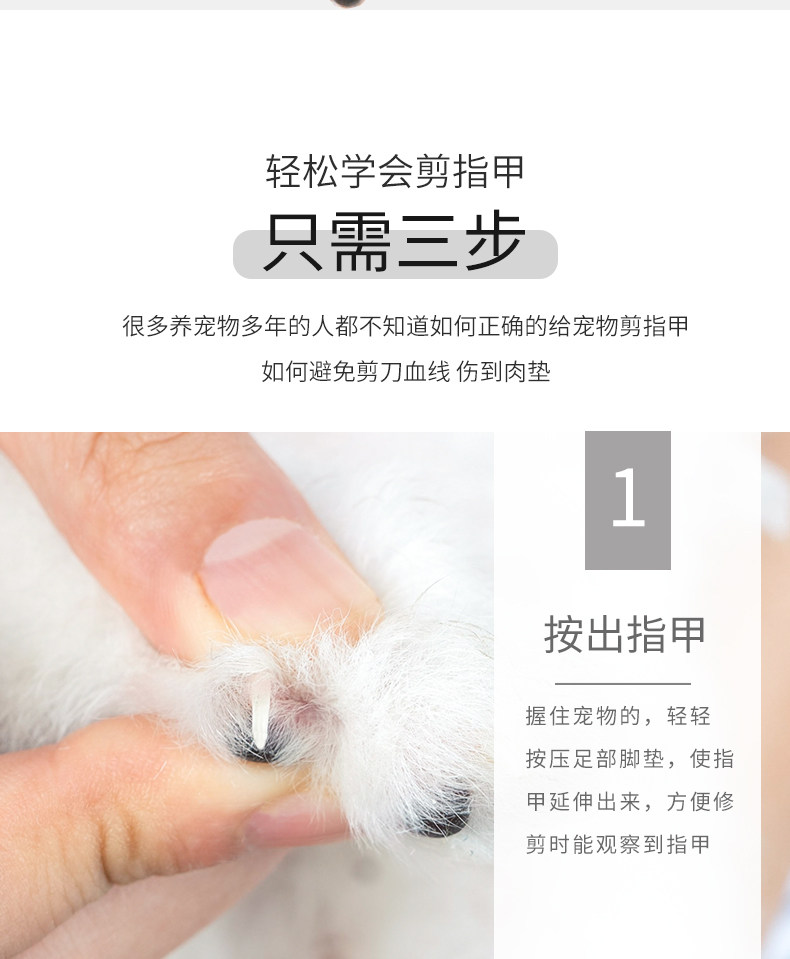 轻松学会剪指甲

只需三步

很多养宠物多年的人都不知道如何正确的给宠物剪指甲

如何避免剪刀血线 伤到肉垫

1

按出指甲

握住宠物的，轻轻按压足部脚垫，使指甲延伸出来，方便修剪时能观察到指甲