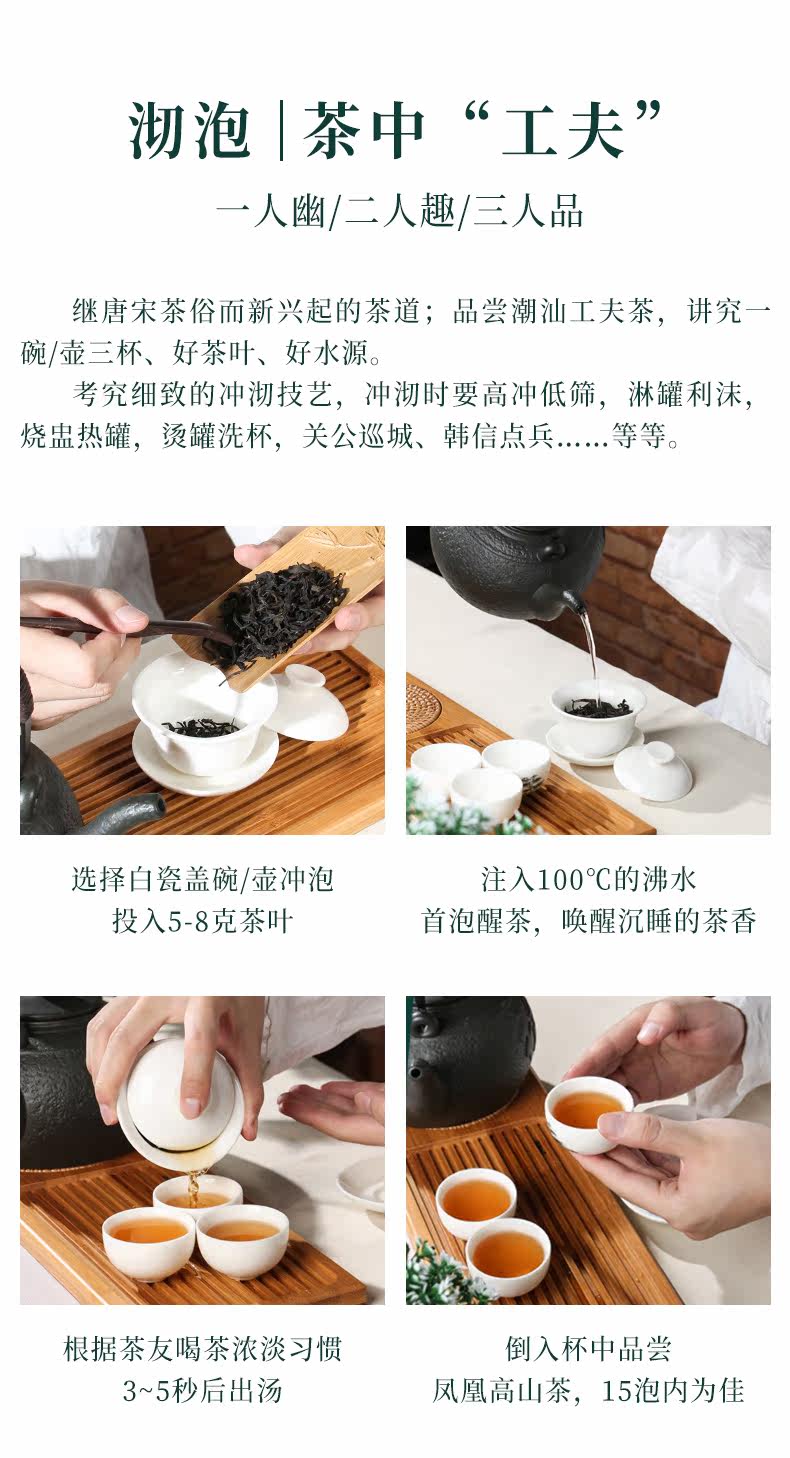 沏泡|茶中“工夫”

一人幽/二人趣/三人品

继唐宋茶俗而新兴起的茶道；品尝潮汕工夫茶，讲究一碗/壶三杯、好茶叶、好水源。

考究细致的冲沏技艺，冲沏时要高冲低筛，淋罐利沫，烧盅热罐，烫罐洗杯，关公巡城、韩信点兵……等等。

选择白瓷盖碗/壶冲泡
投入5-8克茶叶

注入100℃的沸水
首泡醒茶，唤醒沉睡的茶香

根据茶友喝茶浓淡习惯
3~5秒后出汤

倒入杯中品尝
凤凰高山茶，15泡内为佳