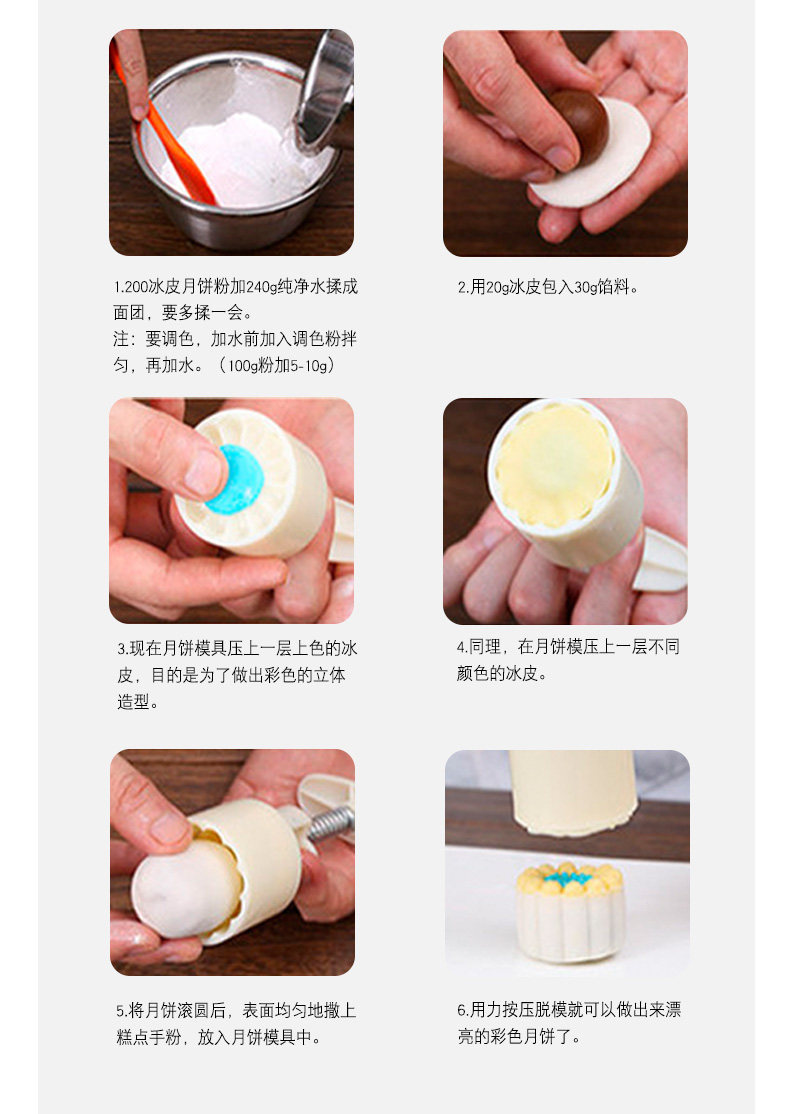 1.200冰皮月饼粉加240g纯净水揉成面团，要多揉一会。
注：要调色，加水前加入调色粉拌匀，再加水。（100g粉加5-10g）

2.用20g冰皮包入30g馅料。

3.现在月饼模具压上一层上色的冰皮，目的是为了做出彩色的立体造型。

4.同理，在月饼模压上一层不同颜色的冰皮。

5.将月饼滚圆后，表面均匀地撒上糕点手粉，放入月饼模具中。

6.用力按压脱模就可以做出来漂亮的彩色月饼了。