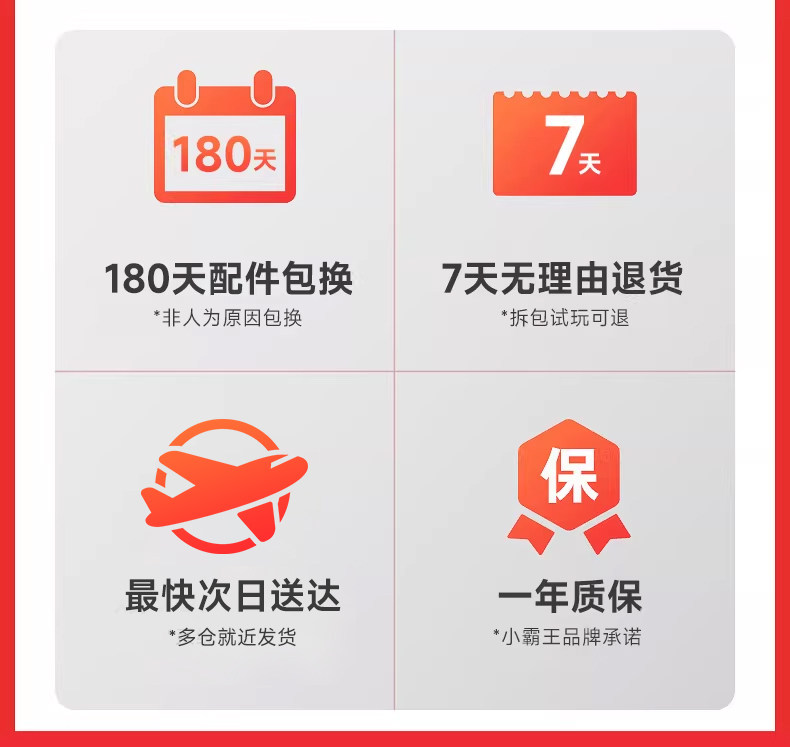 180天

180天配件包换

*非人为原因包换

7天

7天无理由退货

*拆包试玩可退

最快次日送达

*多仓就近发货

保

一年质保

*小霸王品牌承诺