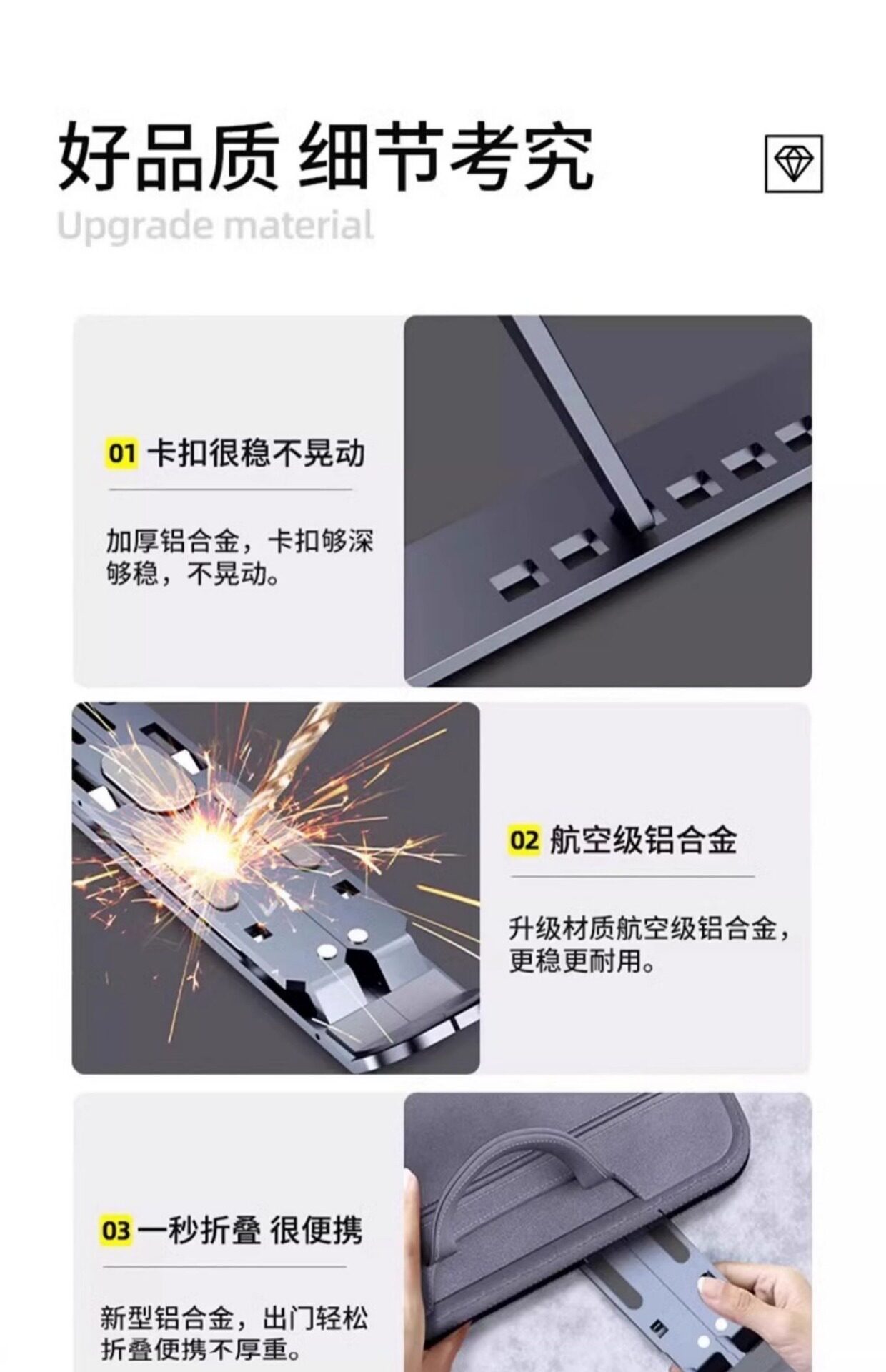 好品质 细节考究

Upgrade material

01 卡扣很稳不晃动

加厚铝合金，卡扣够深够稳，不晃动。

02 航空级铝合金

升级材质航空级铝合金，更稳更耐用。

03 一秒折叠 很便携

新型铝合金，出门轻松折叠便携不厚重。