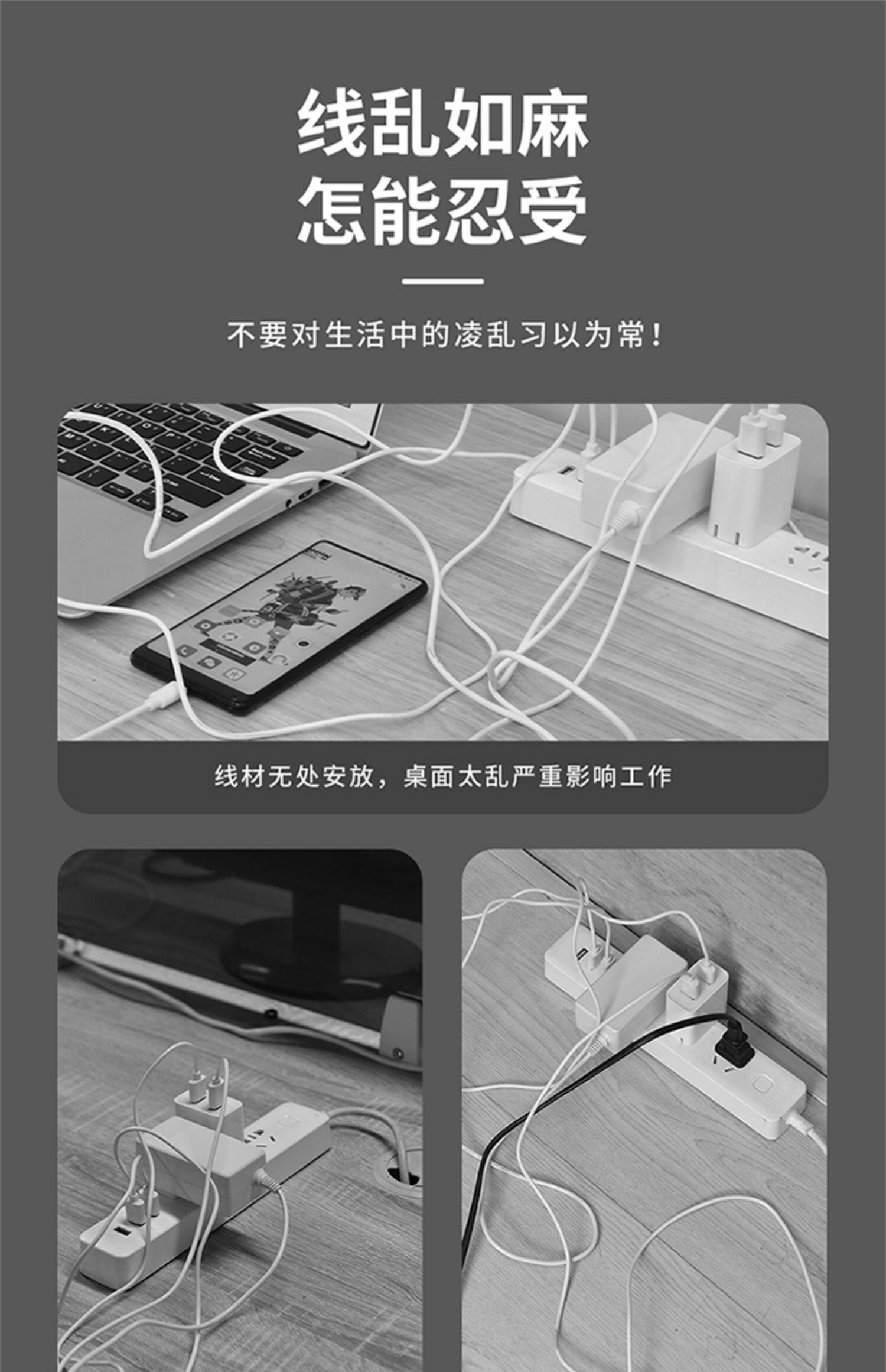 线乱如麻
怎能忍受

不要对生活中的凌乱习以为常！

线材无处安放，桌面太乱严重影响工作