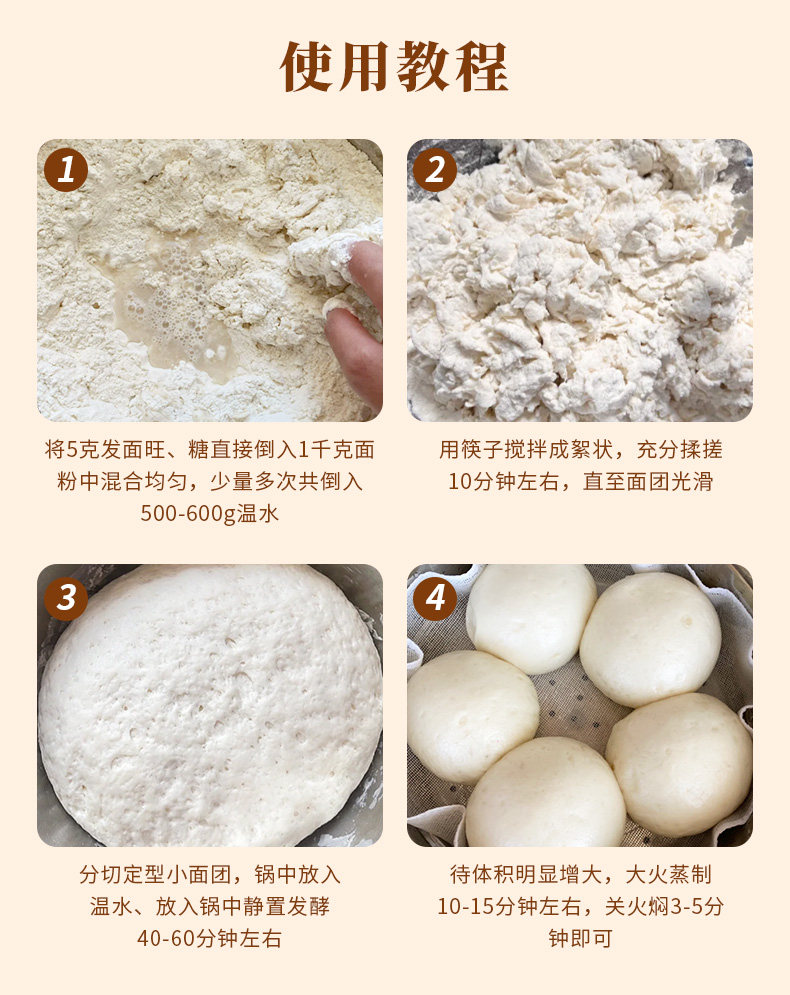 使用教程

1

将5克发面旺、糖直接倒入1千克面粉中混合均匀，少量多次共倒入500-600g温水

2

用筷子搅拌成絮状，充分揉搓10分钟左右，直至面团光滑

3

分切定型小面团，锅中放入温水、放入锅中静置发酵40-60分钟左右

4

待体积明显增大，大火蒸制10-15分钟左右，关火焖3-5分钟即可