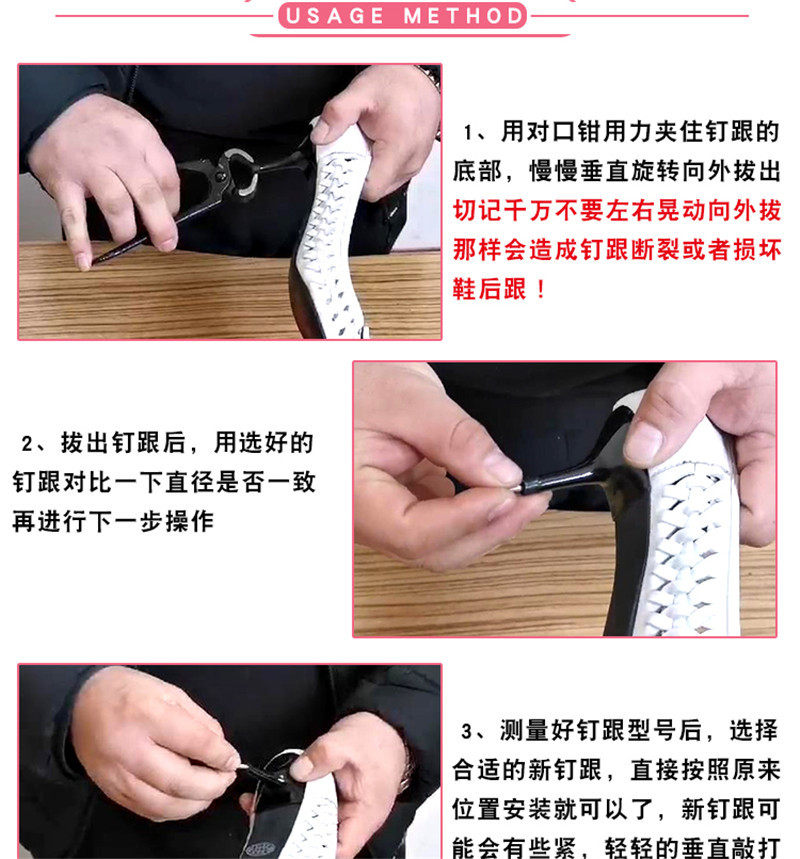 USAGE METHOD

1、用对口钳用力夹住钉跟的底部，慢慢垂直旋转向外拔出切记千万不要左右晃动向外拔那样会造成钉跟断裂或者损坏鞋后跟！

2、拔出钉跟后，用选好的钉跟对比一下直径是否一致再进行下一步操作

3、测量好钉跟型号后，选择合适的新钉跟，直接按照原来位置安装就可以了，新钉跟可能会有些紧，轻轻的垂直敲打