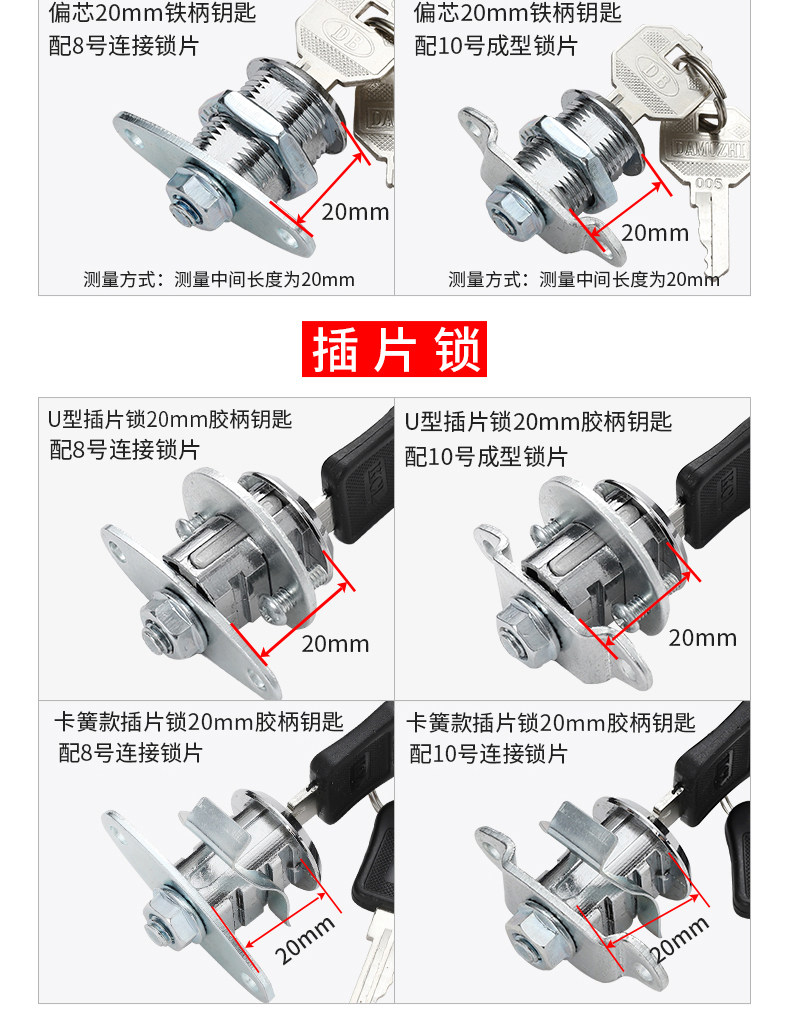 偏芯20mm铁柄钥匙
配8号连接锁片

20mm

测量方式：测量中间长度为20mm

偏芯20mm铁柄钥匙
配10号成型锁片

DB
DAMUZHI
005

20mm

测量方式：测量中间长度为20mm

插片锁

U型插片锁20mm胶柄钥匙
配8号连接锁片

20mm

U型插片锁20mm胶柄钥匙
配10号成型锁片

20mm

卡簧款插片锁20mm胶柄钥匙
配8号连接锁片

20mm

卡簧款插片锁20mm胶柄钥匙
配10号连接锁片

20mm