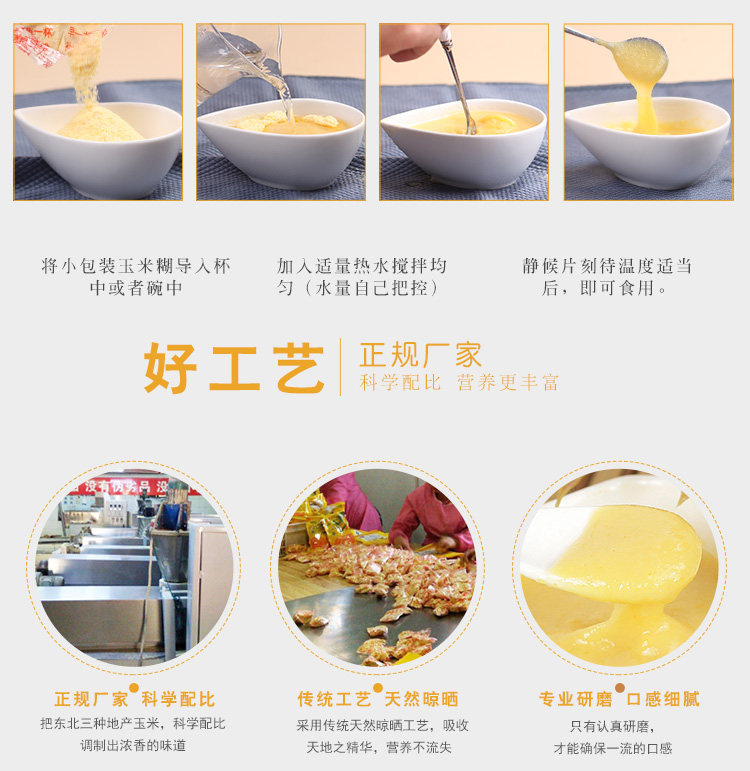 将小包装玉米糊导入杯中或者碗中

加入适量热水搅拌均匀（水量自己把控）

静候片刻待温度适当后，即可食用。

好工艺

正规厂家

科学配比 营养更丰富

没有伪劣品 没

正规厂家 科学配比

把东北三种地产玉米，科学配比调制出浓香的味道

传统工艺 天然晾晒

采用传统天然晾晒工艺，吸收天地之精华，营养不流失

专业研磨 口感细腻

只有认真研磨，才能确保一流的口感