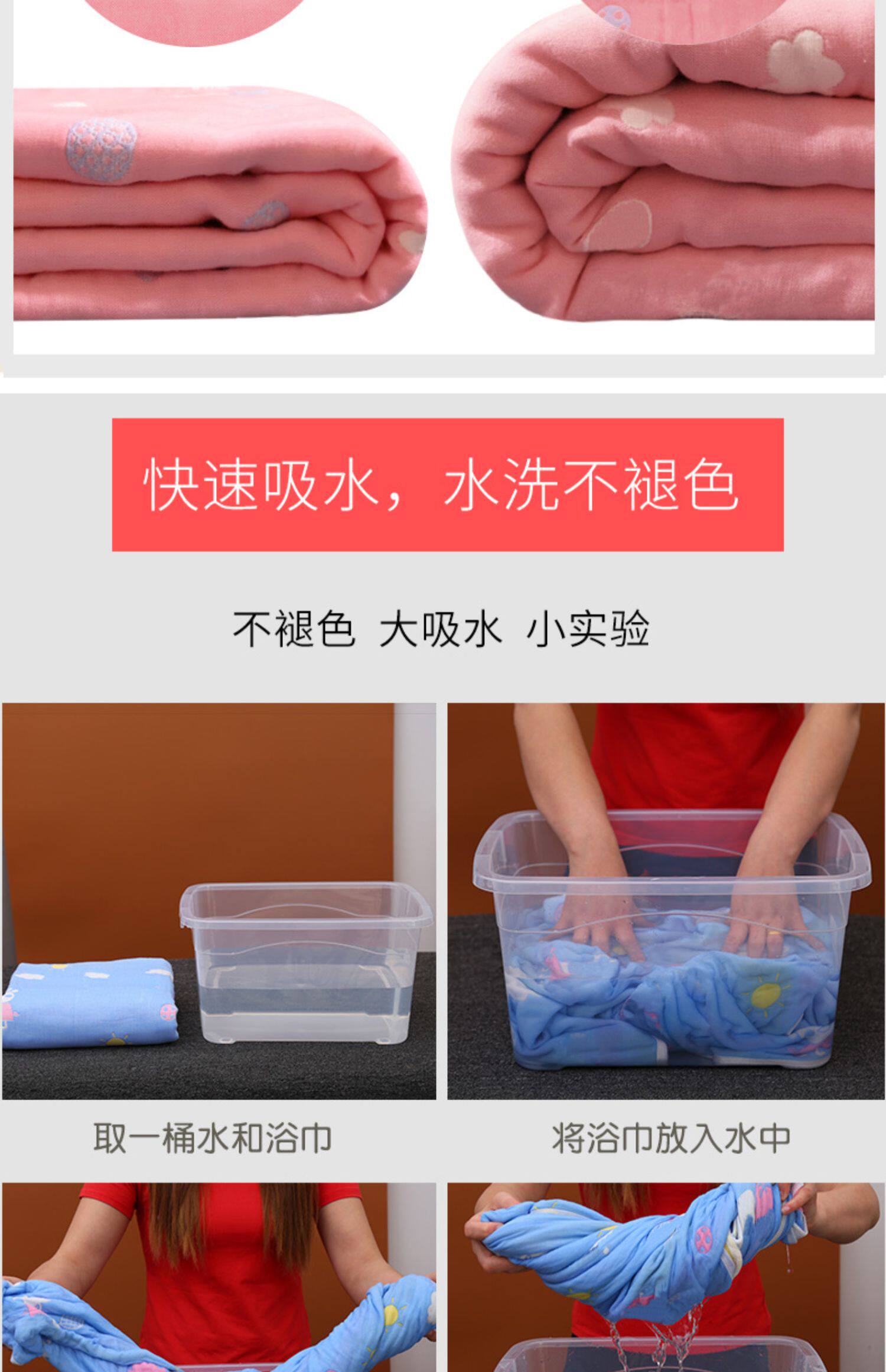 快速吸水，水洗不褪色

不褪色 大吸水 小实验

取一桶水和浴巾

将浴巾放入水中