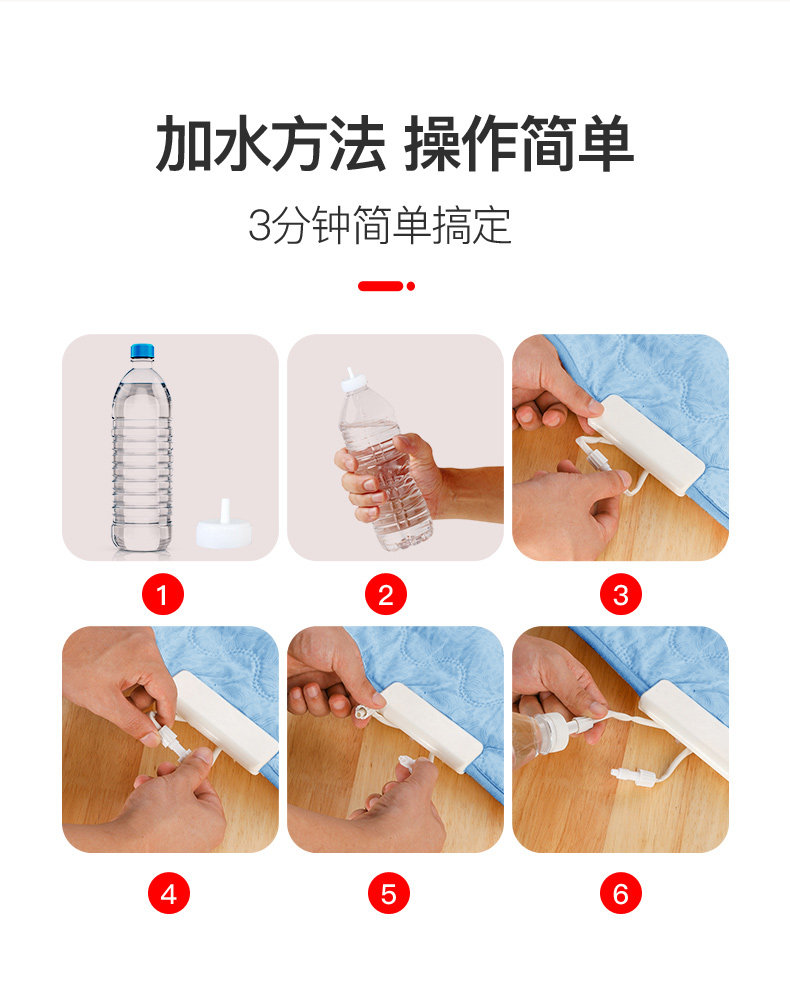 加水方法 操作简单

3分钟简单搞定

1

2

3

4

5

6