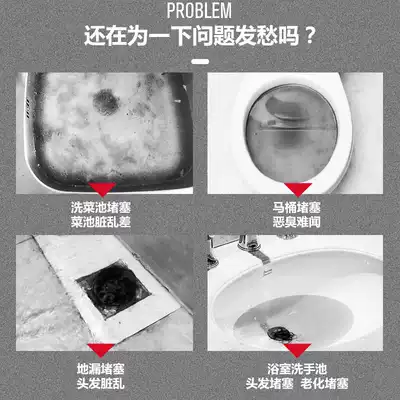 PROBLEM
还在为一下问题发愁吗？

洗菜池堵塞
菜池脏乱差

马桶堵塞
恶臭难闻

地漏堵塞
头发脏乱

浴室洗手池
头发堵塞 老化堵塞