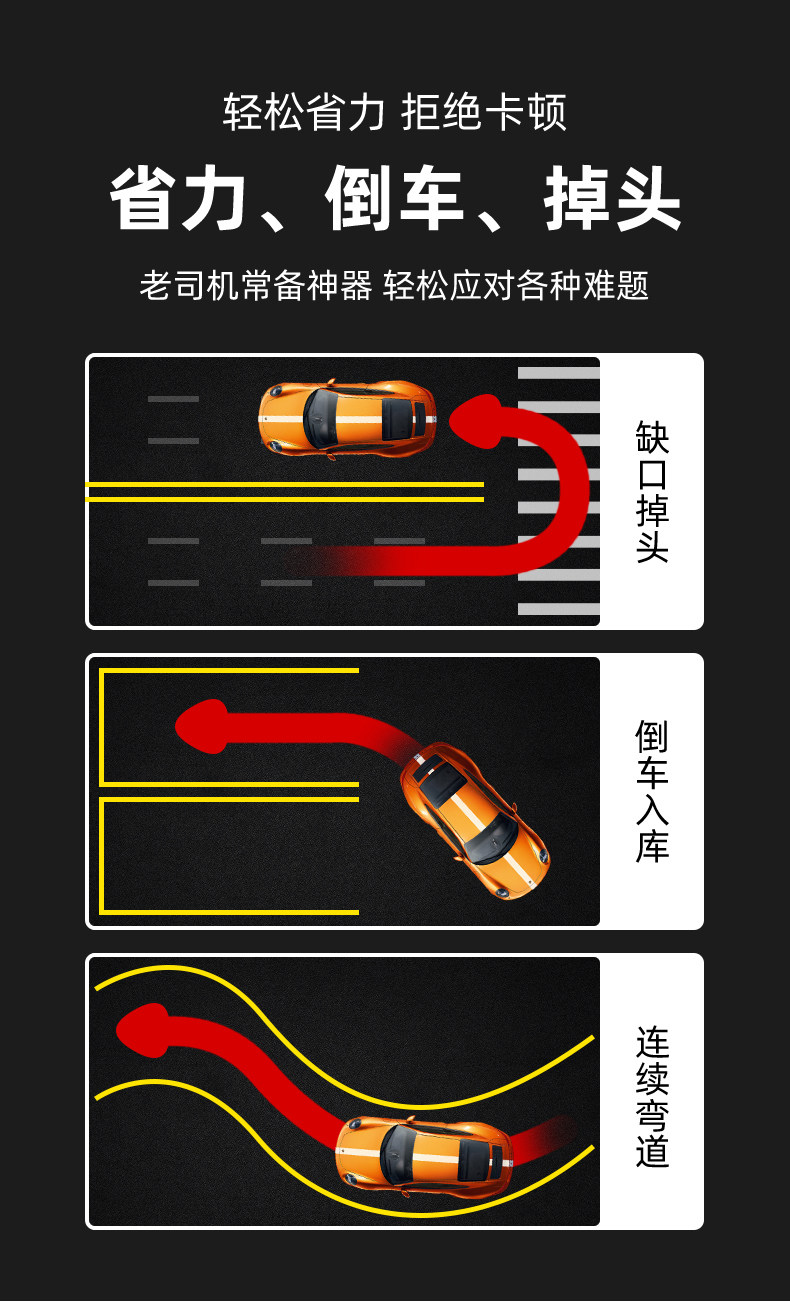 轻松省力 拒绝卡顿

省力、倒车、掉头

老司机常备神器 轻松应对各种难题

缺口掉头

倒车入库

连续弯道