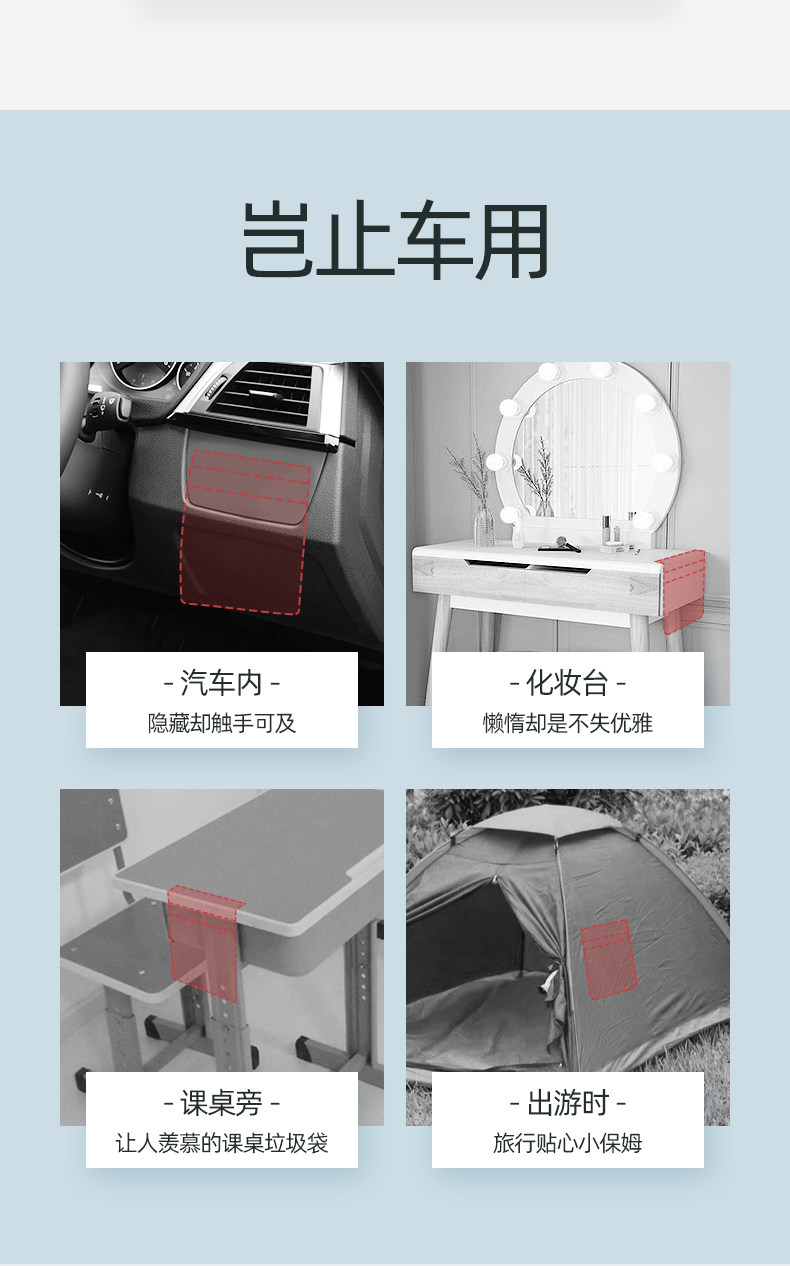 岂止车用

- 汽车内 -
隐藏却触手可及

- 化妆台 -
懒惰却是不失优雅

- 课桌旁 -
让人羡慕的课桌垃圾袋

- 出游时 -
旅行贴心小保姆