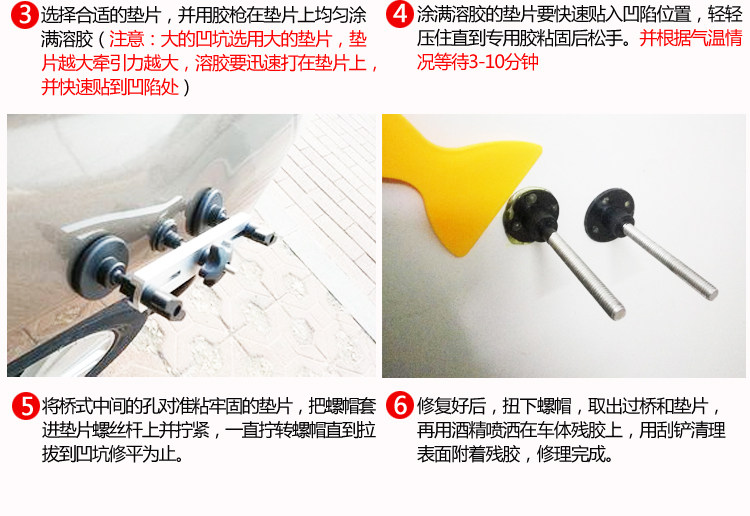 3 选择合适的垫片，并用胶枪在垫片上均匀涂满溶胶（注意：大的凹坑选用大的垫片，垫片越大牵引力越大，溶胶要迅速打在垫片上，并快速贴到凹陷处）

4 涂满溶胶的垫片要快速贴入凹陷位置，轻轻压住直到专用胶粘固后松手。并根据气温情况等待3-10分钟

5 将桥式中间的孔对准粘牢固的垫片，把螺帽套进垫片螺丝杆上并拧紧，一直拧转螺帽直到拉拔到凹坑修平为止。

6 修复好后，扭下螺帽，取出过桥和垫片，再用酒精喷洒在车体残胶上，用刮铲清理表面附着残胶，修理完成。